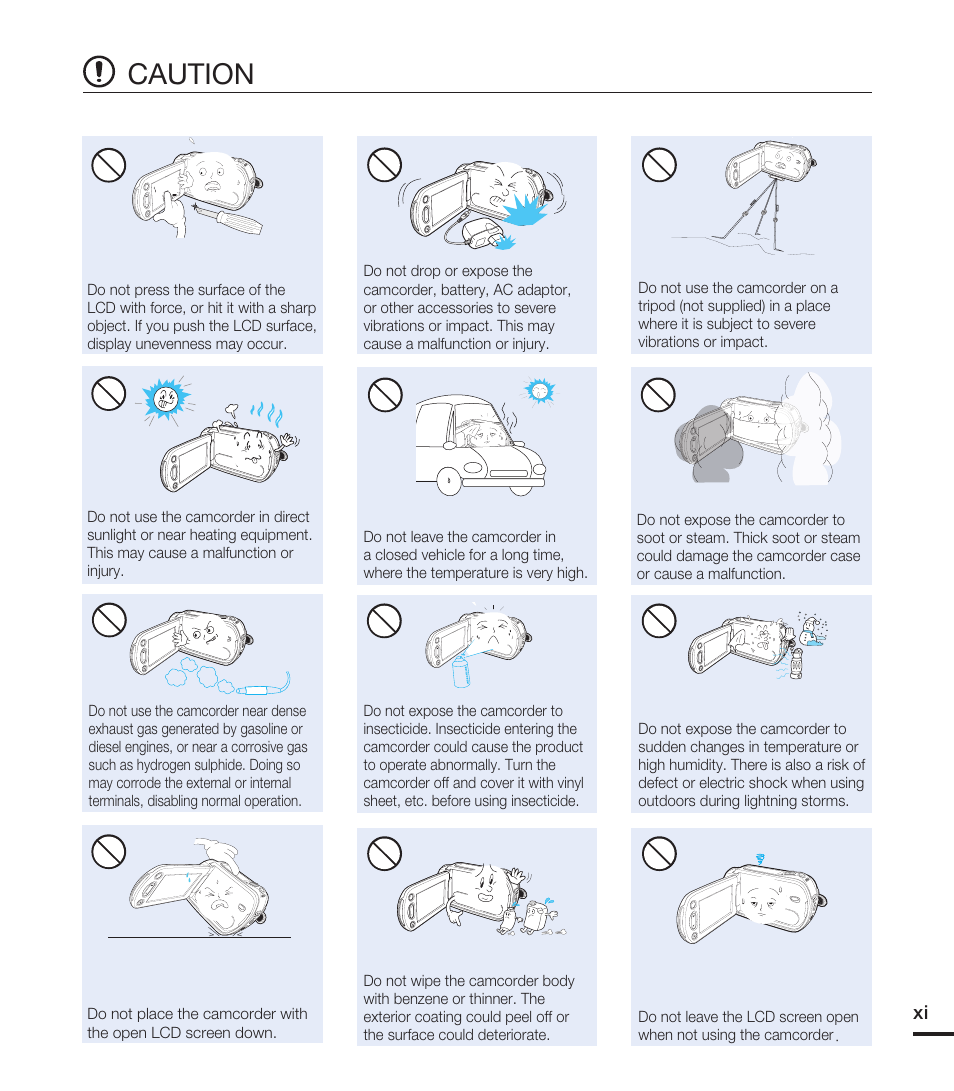 CAUTION

Do not press the surface of the LCD with force, or hit it with a sharp object. If you push the LCD surface, display unevenness may occur.

Do not drop or expose the camcorder, battery, AC adaptor, or other accessories to severe vibrations or impact. This may cause a malfunction or injury.

Do not use the camcorder on a tripod (not supplied) in a place where it is subject to severe vibrations or impact.

Do not use the camcorder in direct sunlight or near heating equipment. This may cause a malfunction or injury.

Do not leave the camcorder in a closed vehicle for a long time, where the temperature is very high.

Do not expose the camcorder to soot or steam. Thick soot or steam could damage the camcorder case or cause a malfunction.

Do not use the camcorder near dense exhaust gas generated by gasoline or diesel engines, or near a corrosive gas such as hydrogen sulphide. Doing so may corrode the external or internal terminals, disabling normal operation.

Do not expose the camcorder to insecticide. Insecticide entering the camcorder could cause the product to operate abnormally. Turn the camcorder off and cover it with vinyl sheet, etc. before using insecticide.

Do not expose the camcorder to sudden changes in temperature or high humidity. There is also a risk of defect or electric shock when using outdoors during lightning storms.

Do not place the camcorder with the open LCD screen down.

Do not wipe the camcorder body with benzene or thinner. The exterior coating could peel off or the surface could deteriorate.

Do not leave the LCD screen open when not using the camcorder.

xi