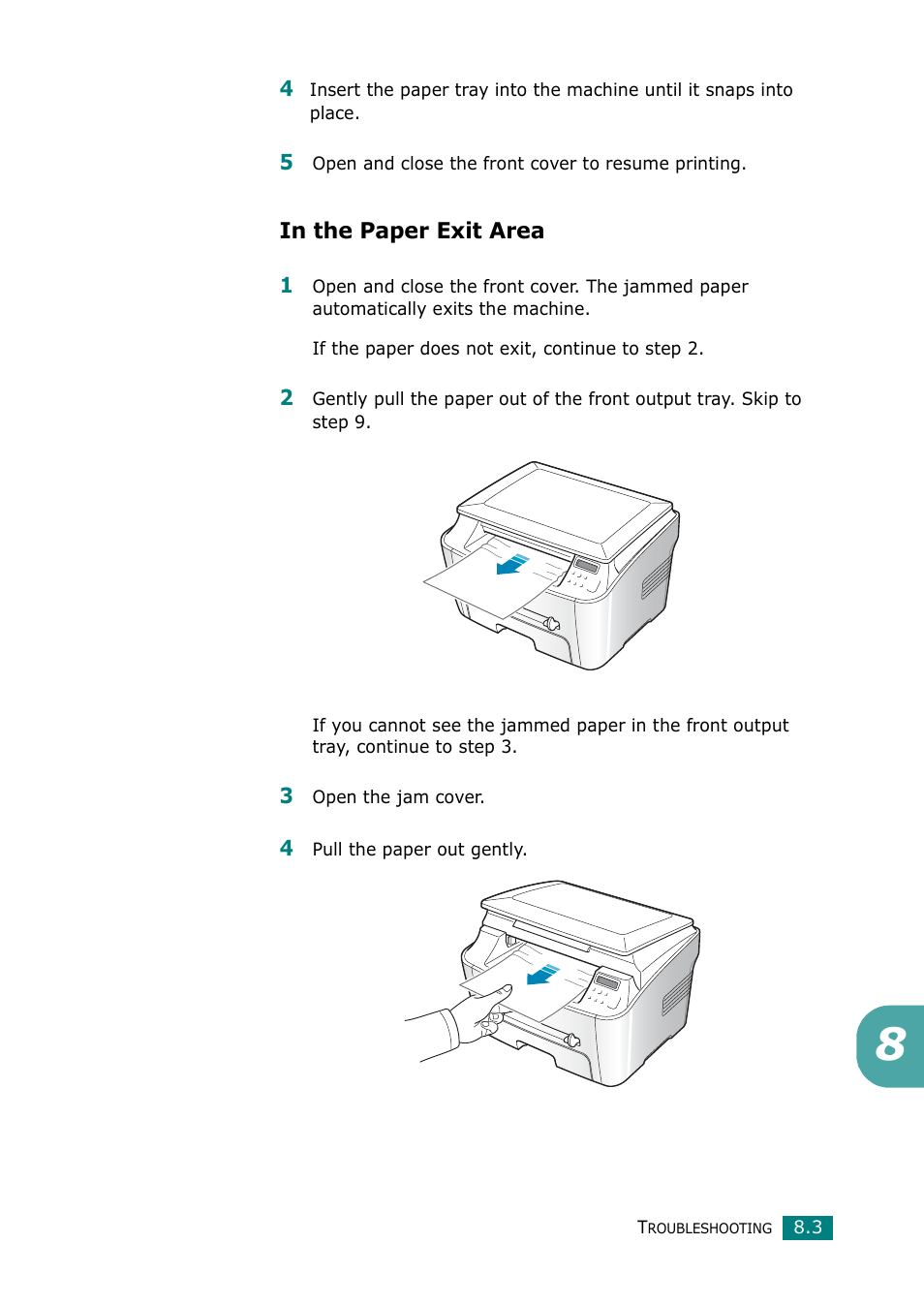 4 Insert the paper tray into the machine until it snaps into place.

5 Open and close the front cover to resume printing.

In the Paper Exit Area

1 Open and close the front cover. The jammed paper automatically exits the machine.

If the paper does not exit, continue to step 2.

2 Gently pull the paper out of the front output tray. Skip to step 9.

If you cannot see the jammed paper in the front output tray, continue to step 3.

3 Open the jam cover.

4 Pull the paper out gently.

8

TROUBLESHOOTING 8.3