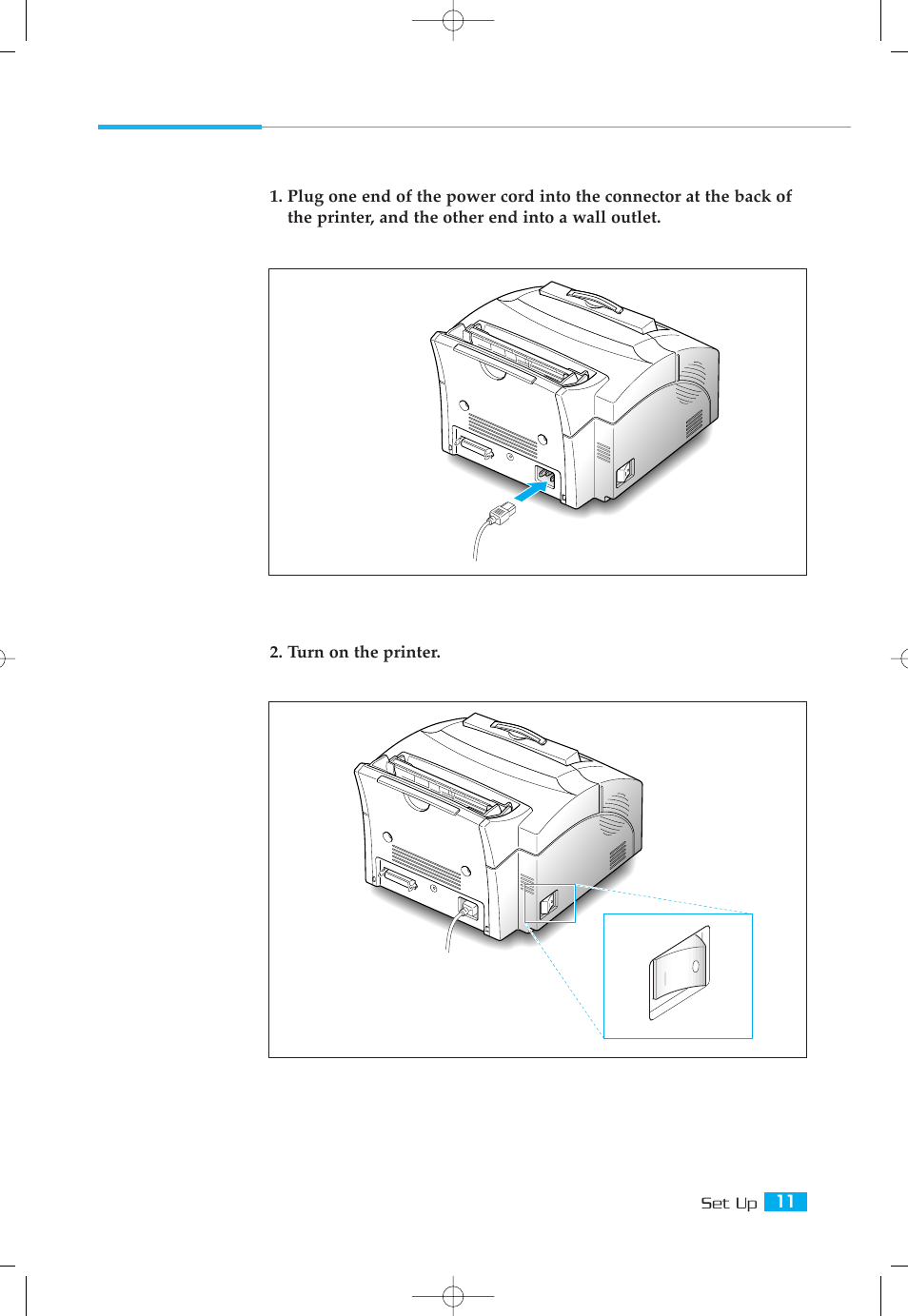 1. Plug one end of the power cord into the connector at the back of the printer, and the other end into a wall outlet.

2. Turn on the printer.

Set Up 11