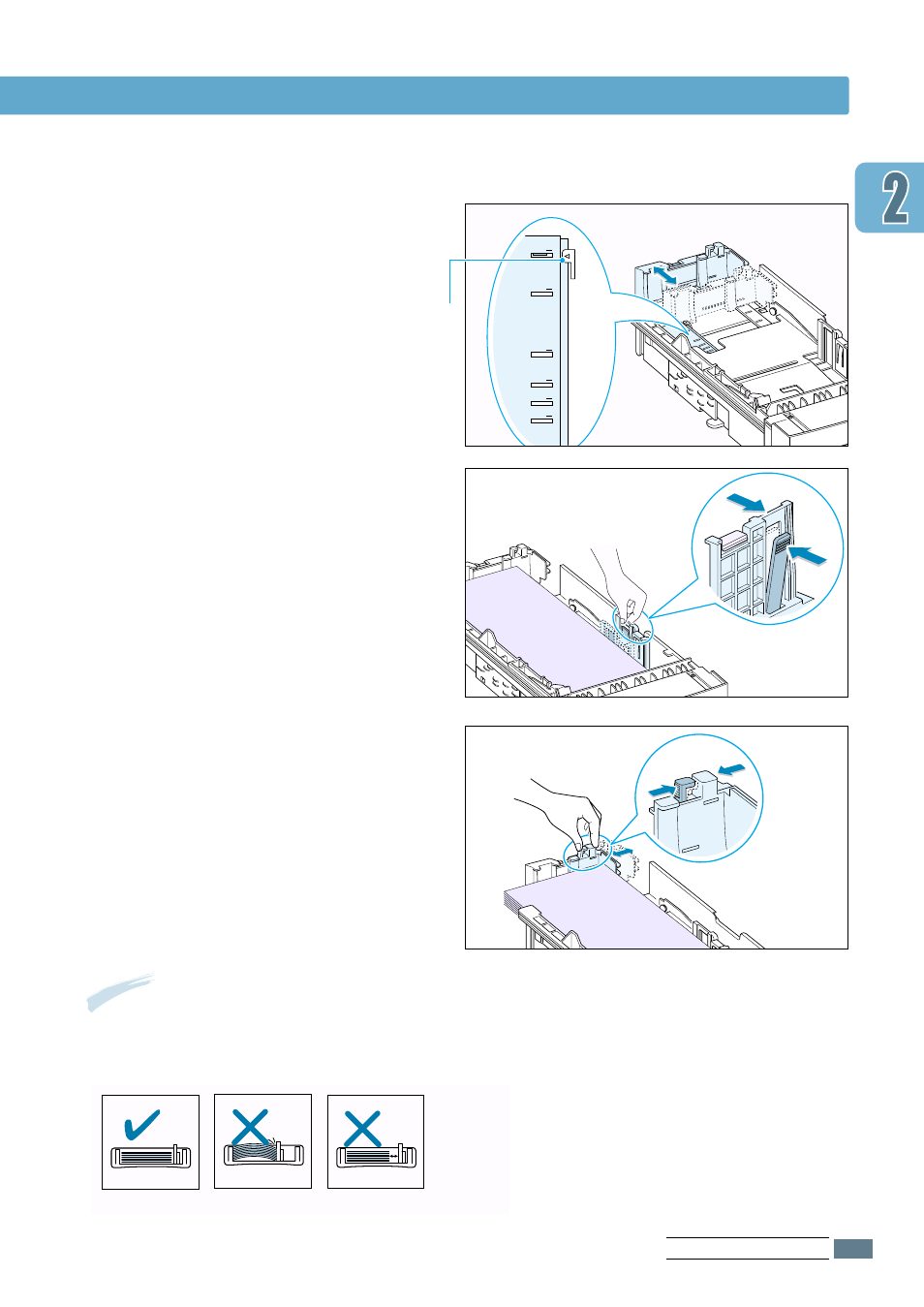 2