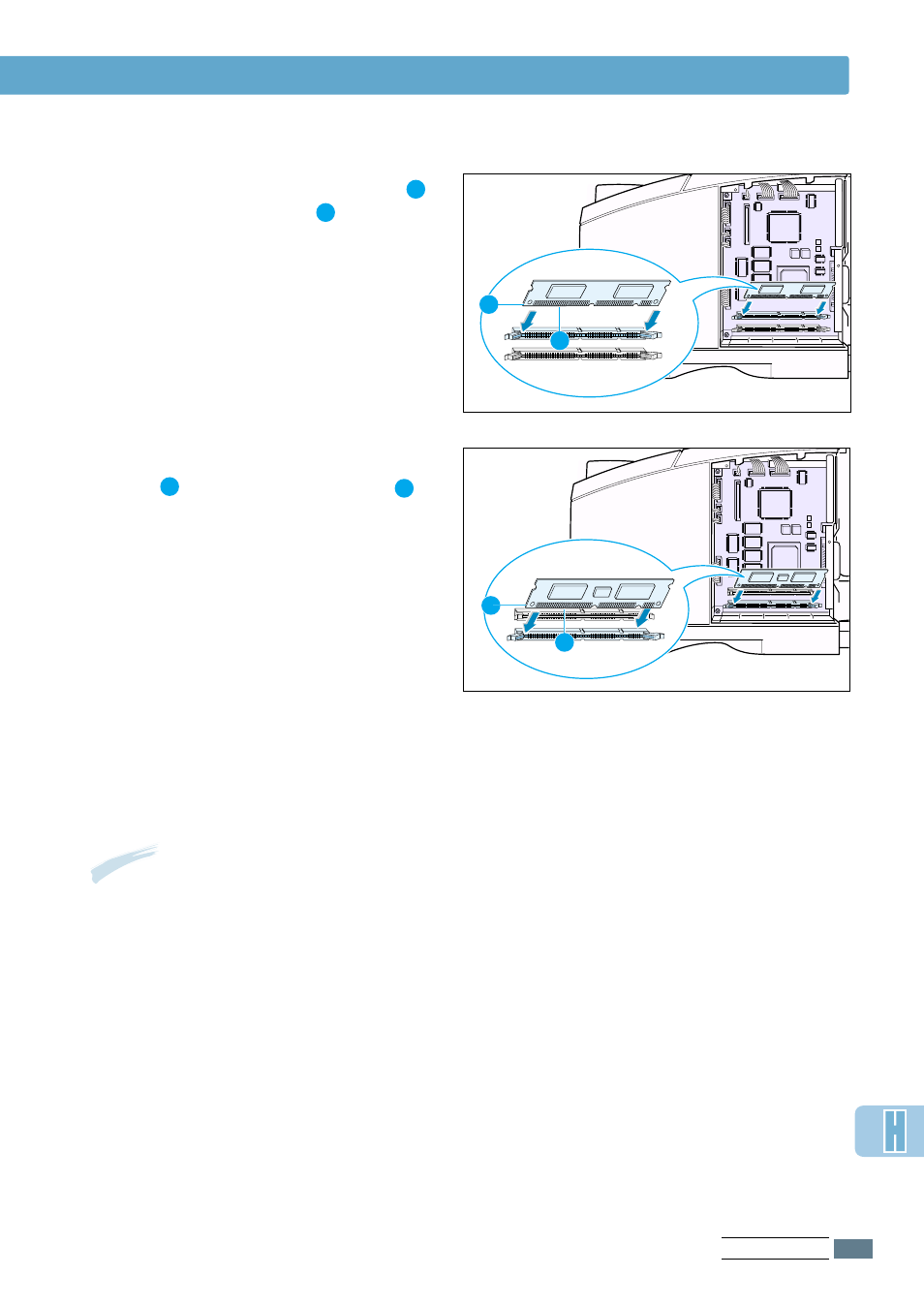 H