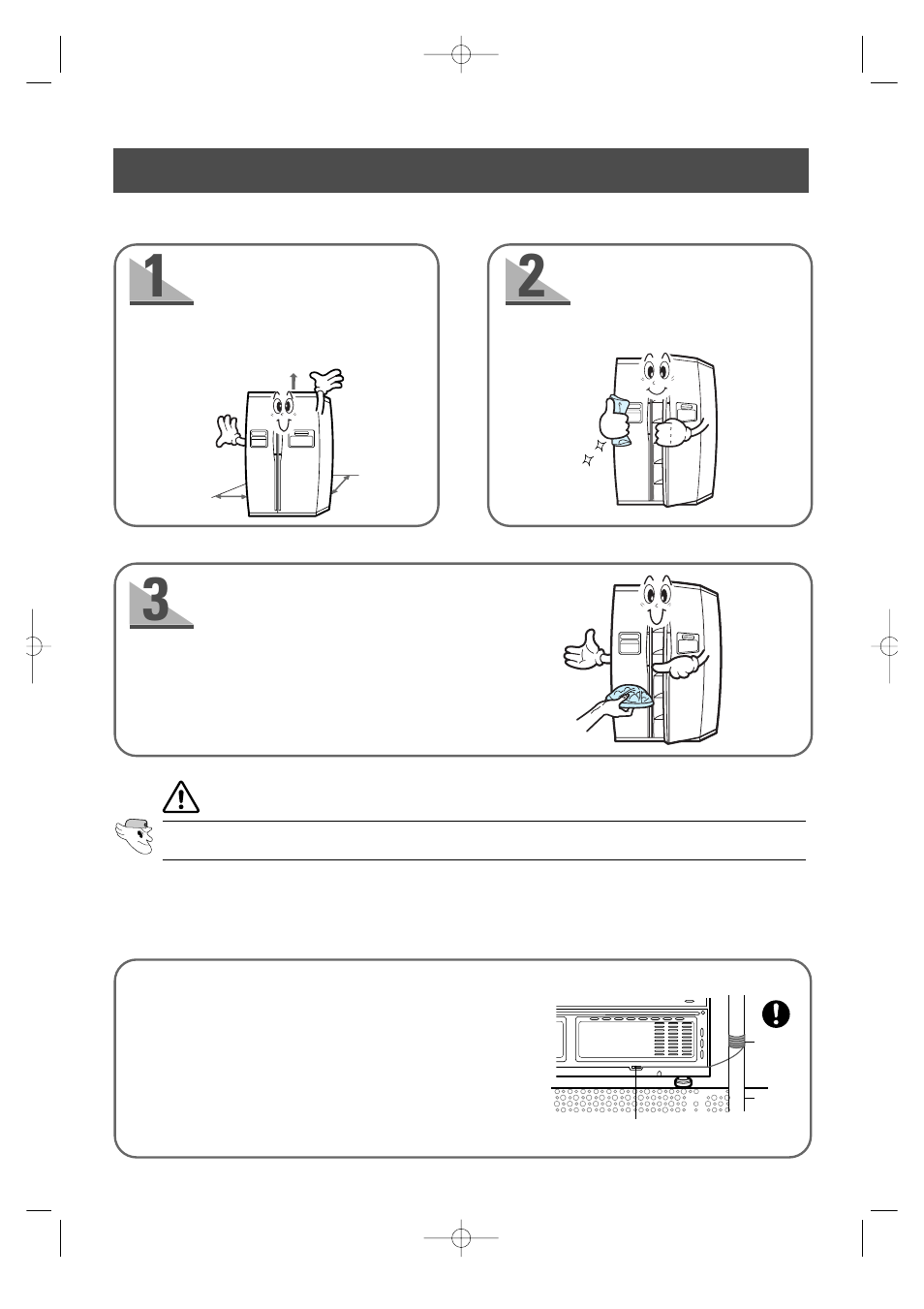 1

2

3