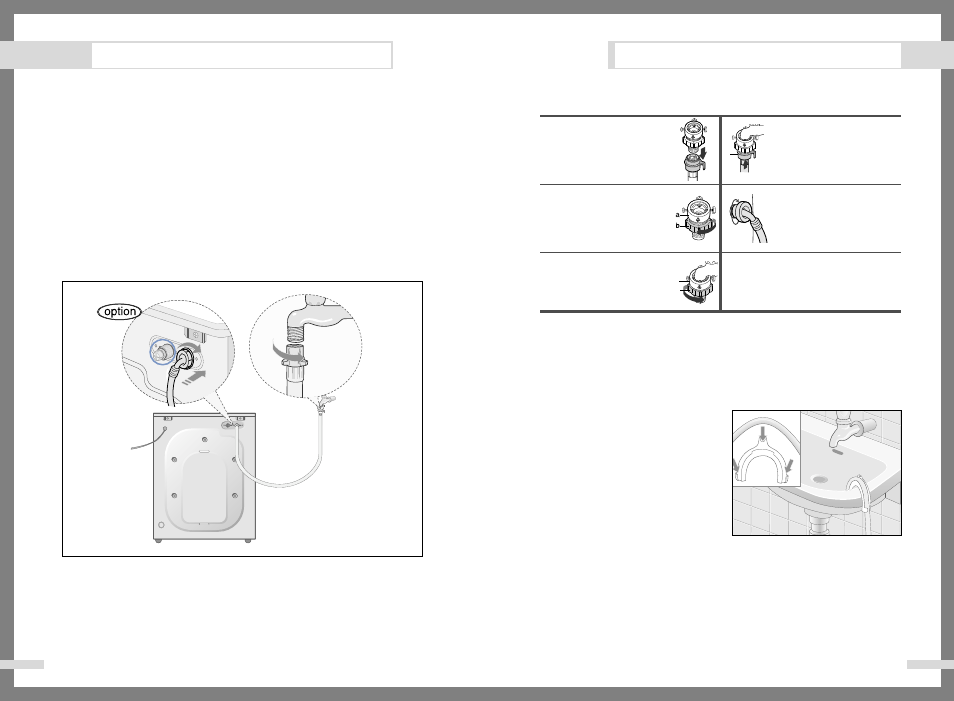 option

a
b