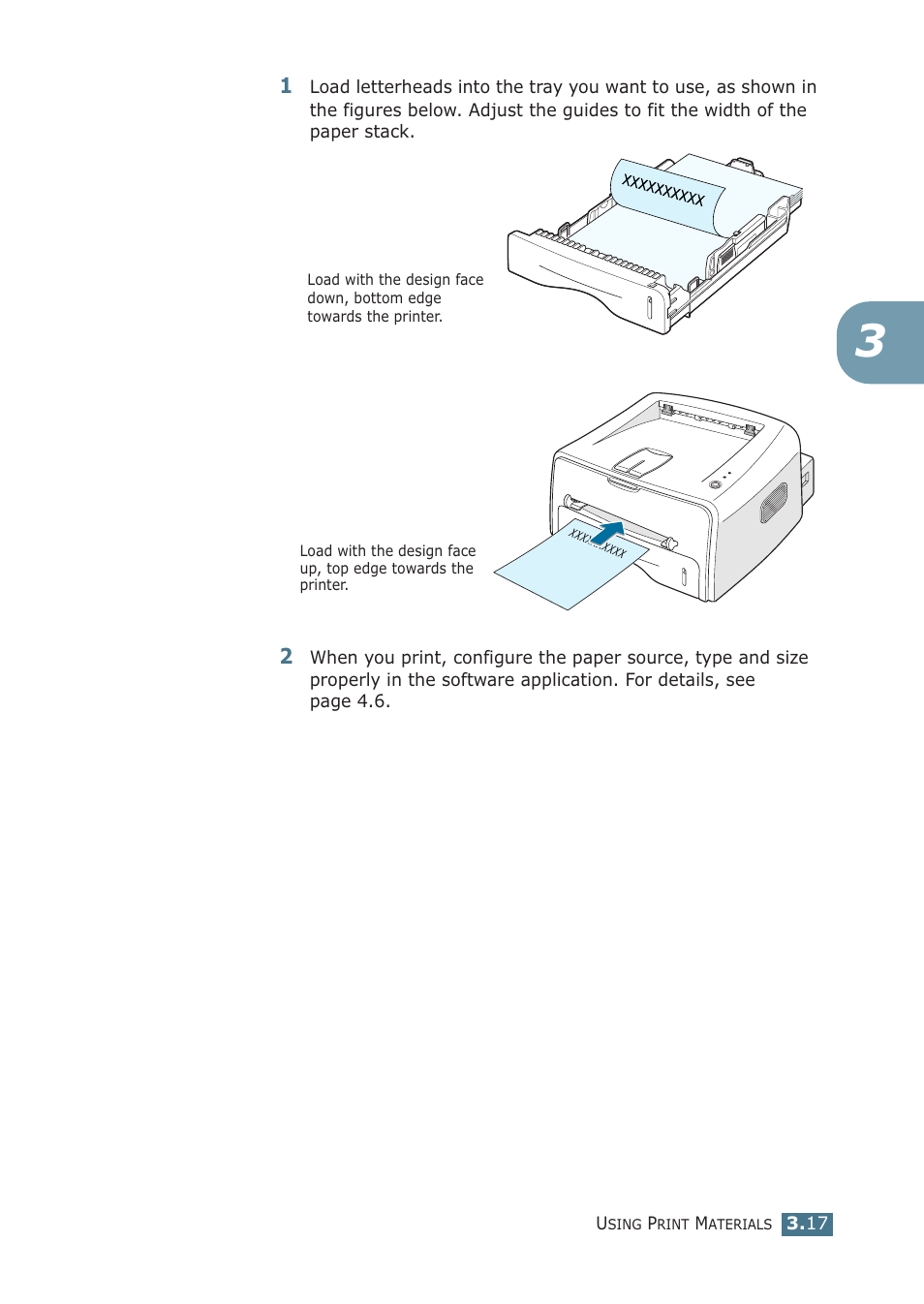 1 Load letterheads into the tray you want to use, as shown in the figures below. Adjust the guides to fit the width of the paper stack.

XXXXXXXXXX

Load with the design face down, bottom edge towards the printer.

3

XXXXXXXXXX

Load with the design face up, top edge towards the printer.

2 When you print, configure the paper source, type and size properly in the software application. For details, see page 4.6.

USING PRINT MATERIALS 3.17