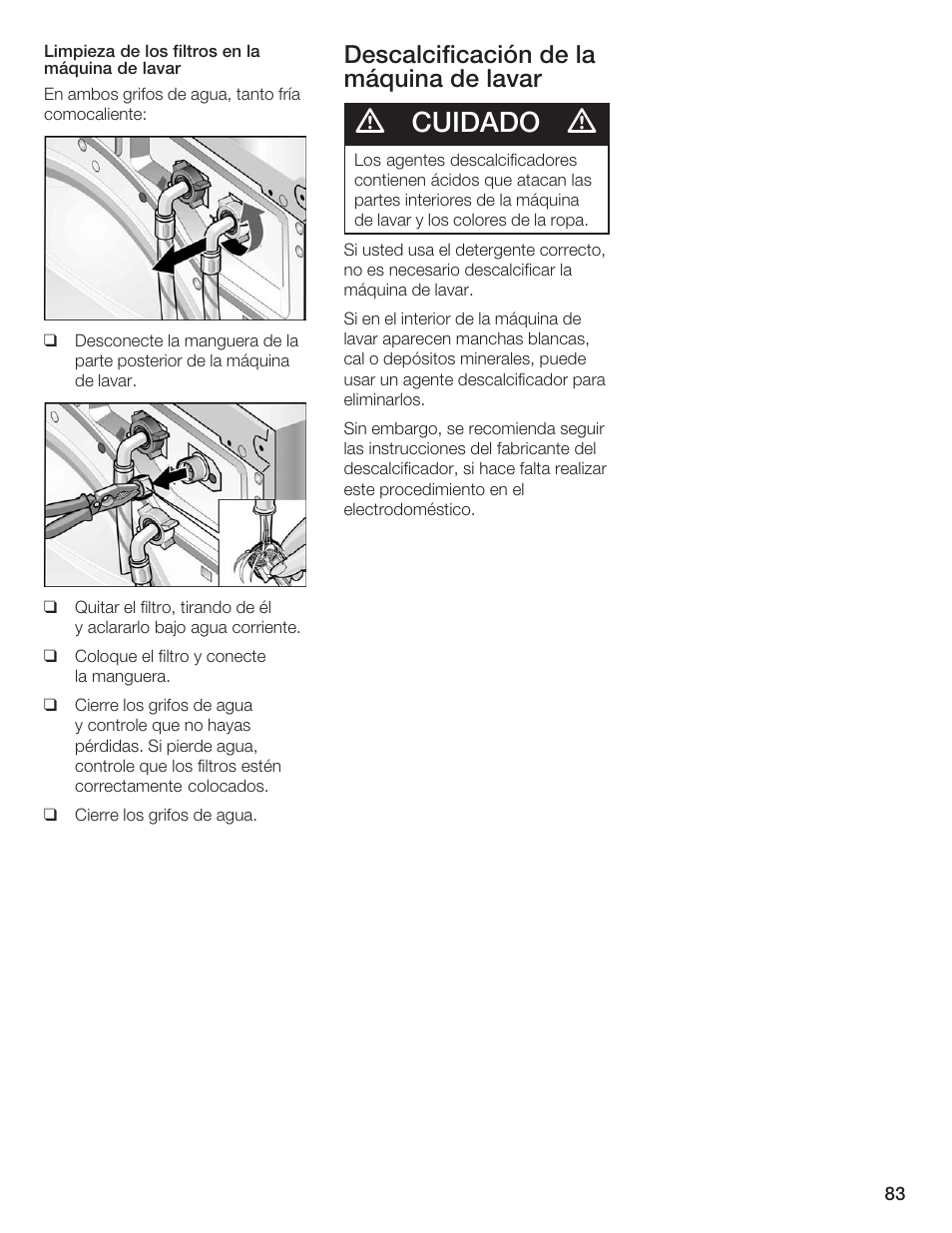 Limpieza de los filtros en la máquina de lavar

En ambos grifos de agua, tanto fría comocaliente:

❑ Desconecte la manguera de la parte posterior de la máquina de lavar.

❑ Quitar el filtro, tirando de él y aclararlo bajo agua corriente.

❑ Coloque el filtro y conecte la manguera.

❑ Cierre los grifos de agua y controle que no hayas pérdidas. Si pierde agua, controle que los filtros estén correctamente colocados.

❑ Cierre los grifos de agua.

Descalcificación de la máquina de lavar

⚠ CUIDADO ⚠

Los agentes descalcificadores contienen ácidos que atacan las partes interiores de la máquina de lavar y los colores de la ropa.

Si usted usa el detergente correcto, no es necesario descalcificar la máquina de lavar.

Si en el interior de la máquina de lavar aparecen manchas blancas, cal o depósitos minerales, puede usar un agente descalcificador para eliminarlos.

Sin embargo, se recomienda seguir las instrucciones del fabricante del descalcificador, si hace falta realizar este procedimiento en el electrodoméstico.

83