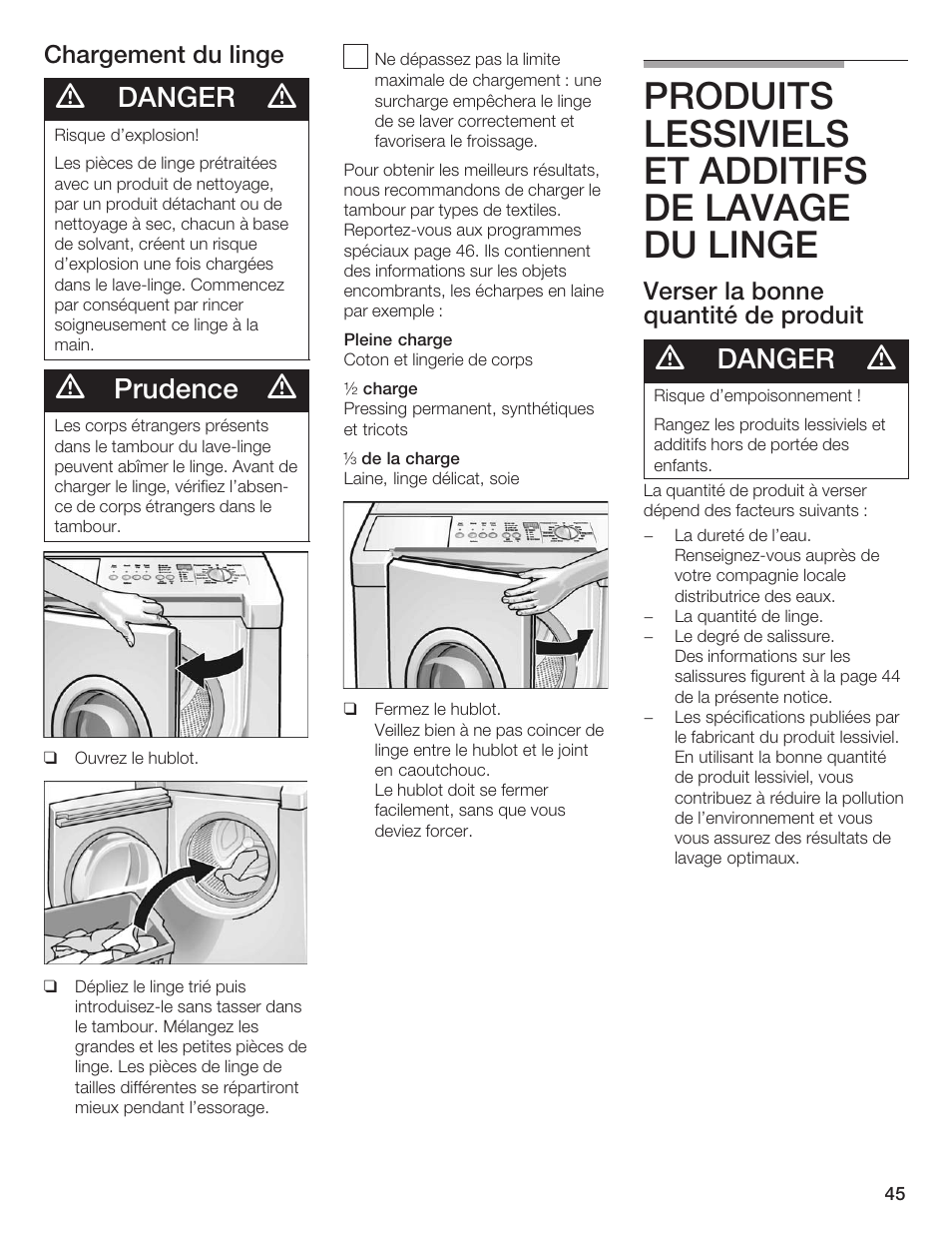 Chargement du linge

⚠ DANGER ⚠

Risque d'explosion!

Les pièces de linge prétraitées avec un produit de nettoyage, par un produit détachant ou de nettoyage à sec, chacun à base de solvant, créent un risque d'explosion une fois chargées dans le lave-linge. Commencez par conséquent par rincer soigneusement ce linge à la main.

⚠ Prudence ⚠

Les corps étrangers présents dans le tambour du lave-linge peuvent abîmer le linge. Avant de charger le linge, vérifiez l'absence de corps étrangers dans le tambour.

❑ Ouvrez le hublot.

❑ Dépliez le linge trié puis introduisez-le sans tasser dans le tambour. Mélangez les grandes et les petites pièces de linge. Les pièces de linge de tailles différentes se répartiront mieux pendant l'essorage.

Ne dépassez pas la limite maximale de chargement : une surcharge empêchera le linge de se laver correctement et favorisera le froissage.

Pour obtenir les meilleurs résultats, nous recommandons de charger le tambour par types de textiles. Reportez-vous aux programmes spéciaux page 46. Ils contiennent des informations sur les objets encombrants, les écharpes en laine par exemple :

Pleine charge
Coton et lingerie de corps

½ charge
Pressing permanent, synthétiques et tricots

⅓ de la charge
Laine, linge délicat, soie

❑ Fermez le hublot.
Veillez bien à ne pas coincer de linge entre le hublot et le joint en caoutchouc.
Le hublot doit se fermer facilement, sans que vous deviez forcer.

PRODUITS LESSIVIELS ET ADDITIFS DE LAVAGE DU LINGE

Verser la bonne quantité de produit

⚠ DANGER ⚠

Risque d'empoisonnement !

Rangez les produits lessiviels et additifs hors de portée des enfants.

La quantité de produit à verser dépend des facteurs suivants :

– La dureté de l'eau. Renseignez-vous auprès de votre compagnie locale distributrice des eaux.
– La quantité de linge.
– Le degré de salissure. Des informations sur les salissures figurent à la page 44 de la présente notice.
– Les spécifications publiées par le fabricant du produit lessiviel. En utilisant la bonne quantité de produit lessiviel, vous contribuez à réduire la pollution de l'environnement et vous vous assurez des résultats de lavage optimaux.

45