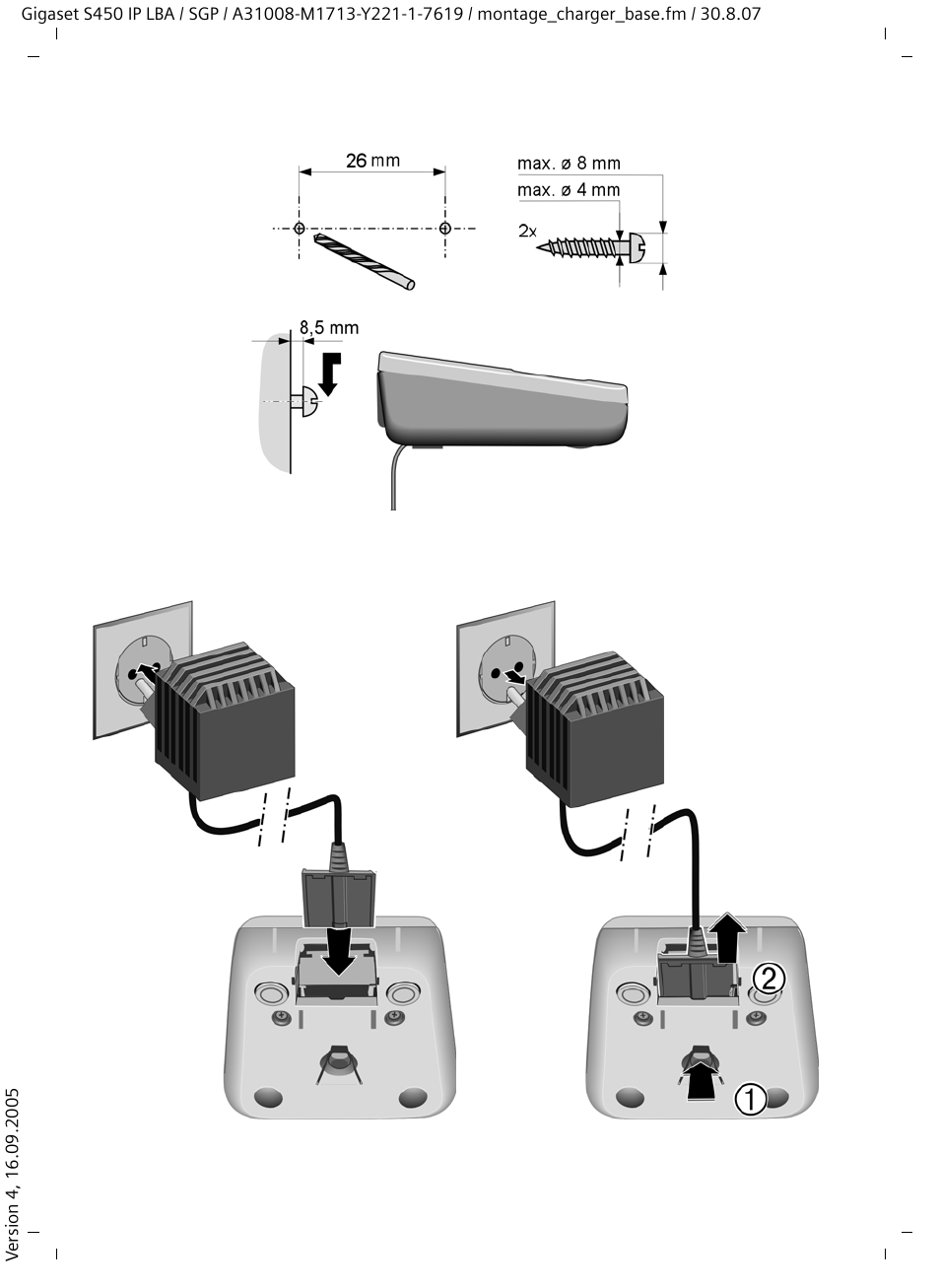 Gigaset S450 IP LBA / SGP / A31008-M1713-Y221-1-7619 / montage_charger_base.fm / 30.8.07

26 mm

max. ø 8 mm

max. ø 4 mm

2x

8,5 mm

②

①

Version 4, 16.09.2005