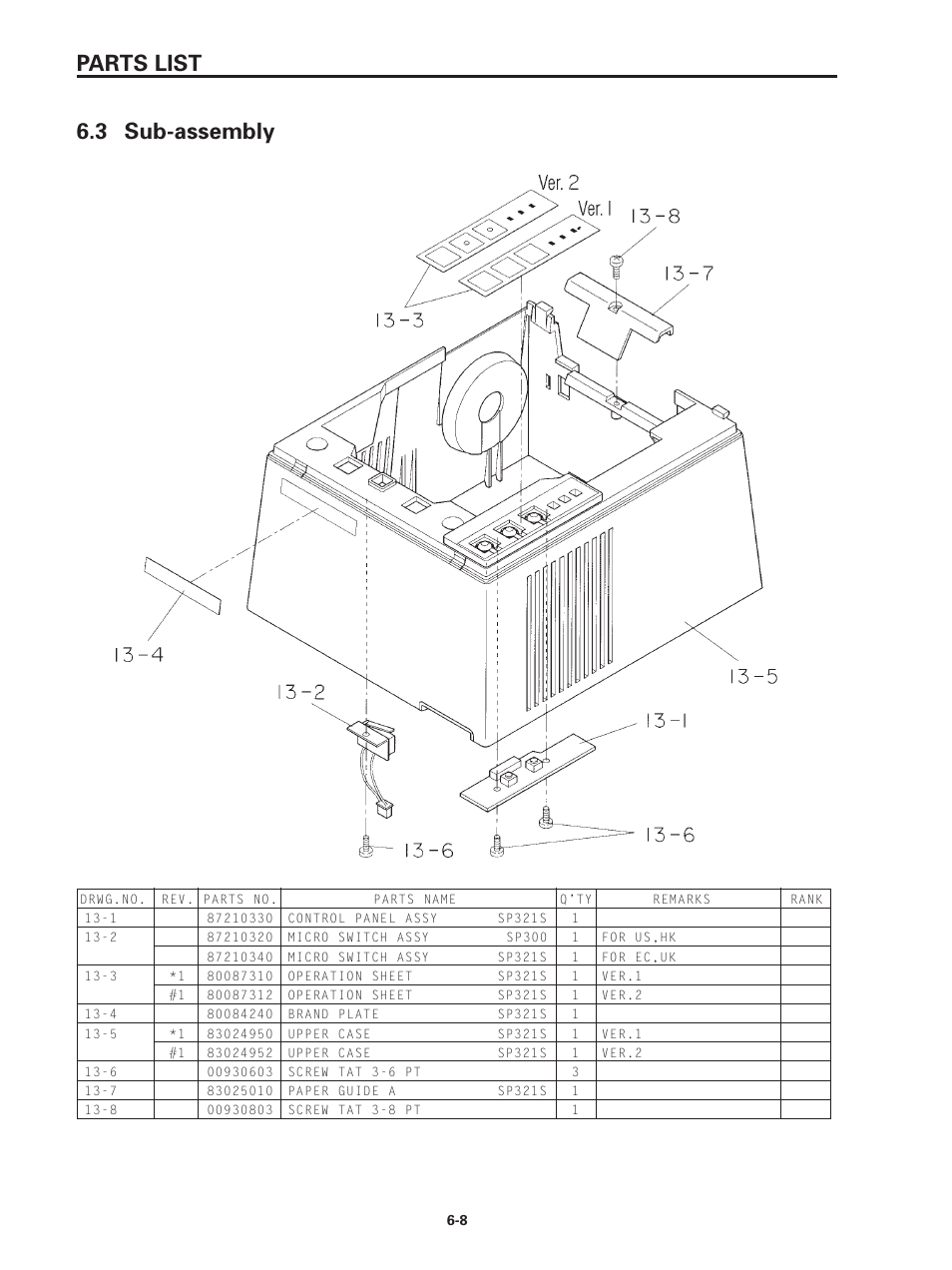 PARTS LIST

6.3 Sub-assembly

Ver. 2
Ver. 1
13-8
13-7
13-3
13-4
13-5
13-2
13-1
13-6
13-6

| DRWG.NO. | REV. | PARTS NO. | PARTS NAME | Q'TY | REMARKS | RANK |
|---|---|---|---|---|---|---|
| 13-1 | | 87210330 | CONTROL PANEL ASSY SP321S | 1 | | |
| 13-2 | | 87210320 | MICRO SWITCH ASSY SP300 | 1 | FOR US,HK | |
| | | 87210340 | MICRO SWITCH ASSY SP321S | 1 | FOR EC,UK | |
| 13-3 | *1 | 80087310 | OPERATION SHEET SP321S | 1 | VER.1 | |
| | #1 | 80087312 | OPERATION SHEET SP321S | 1 | VER.2 | |
| 13-4 | | 80084240 | BRAND PLATE SP321S | 1 | | |
| 13-5 | *1 | 83024950 | UPPER CASE SP321S | 1 | VER.1 | |
| | #1 | 83024952 | UPPER CASE SP321S | 1 | VER.2 | |
| 13-6 | | 00930603 | SCREW TAT 3-6 PT | 3 | | |
| 13-7 | | 83025010 | PAPER GUIDE A SP321S | 1 | | |
| 13-8 | | 00930803 | SCREW TAT 3-8 PT | 1 | | |

6-8