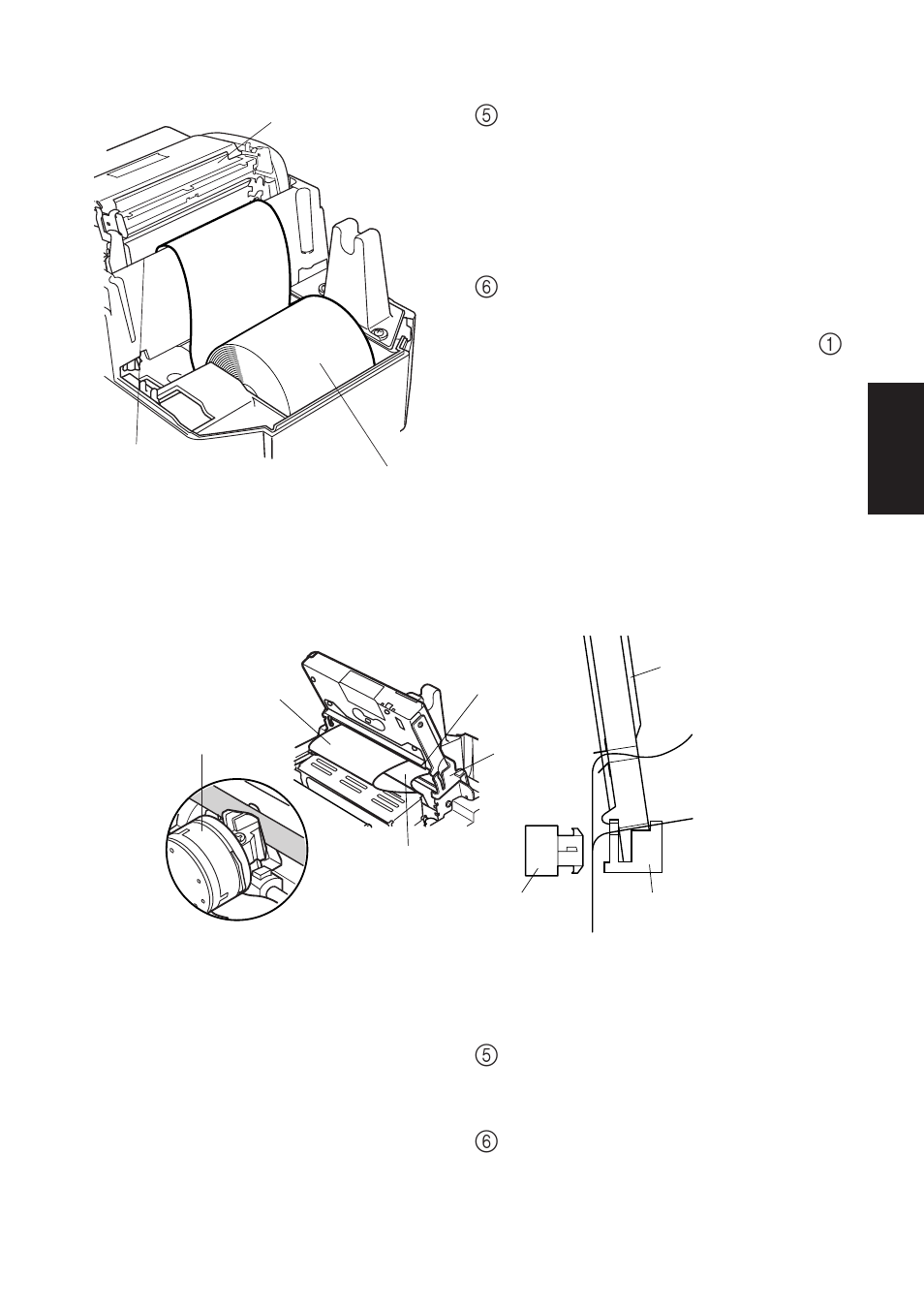 ⑤

⑥

①

⑤

⑥