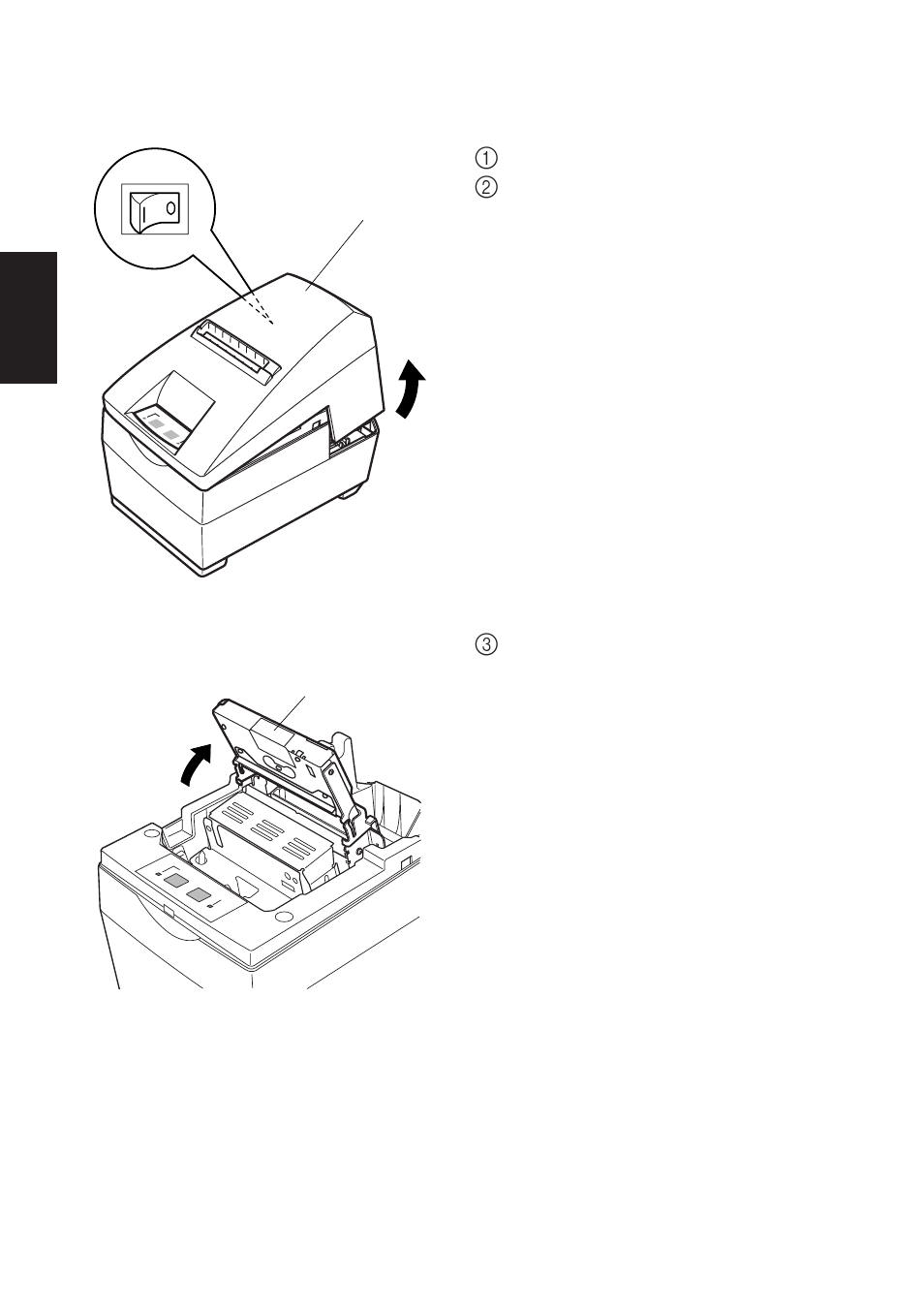 ①
②

③