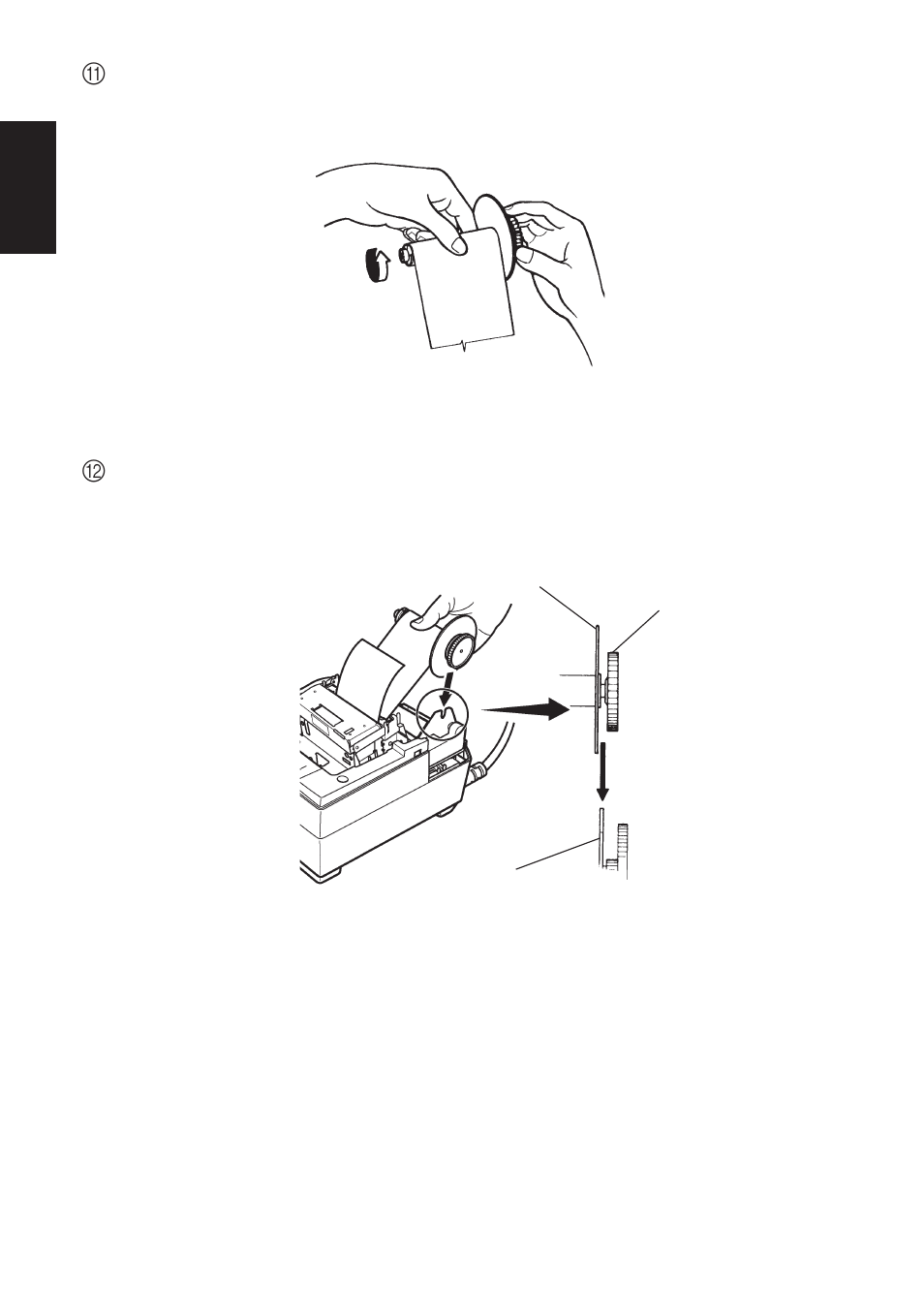 ⑪

⑫