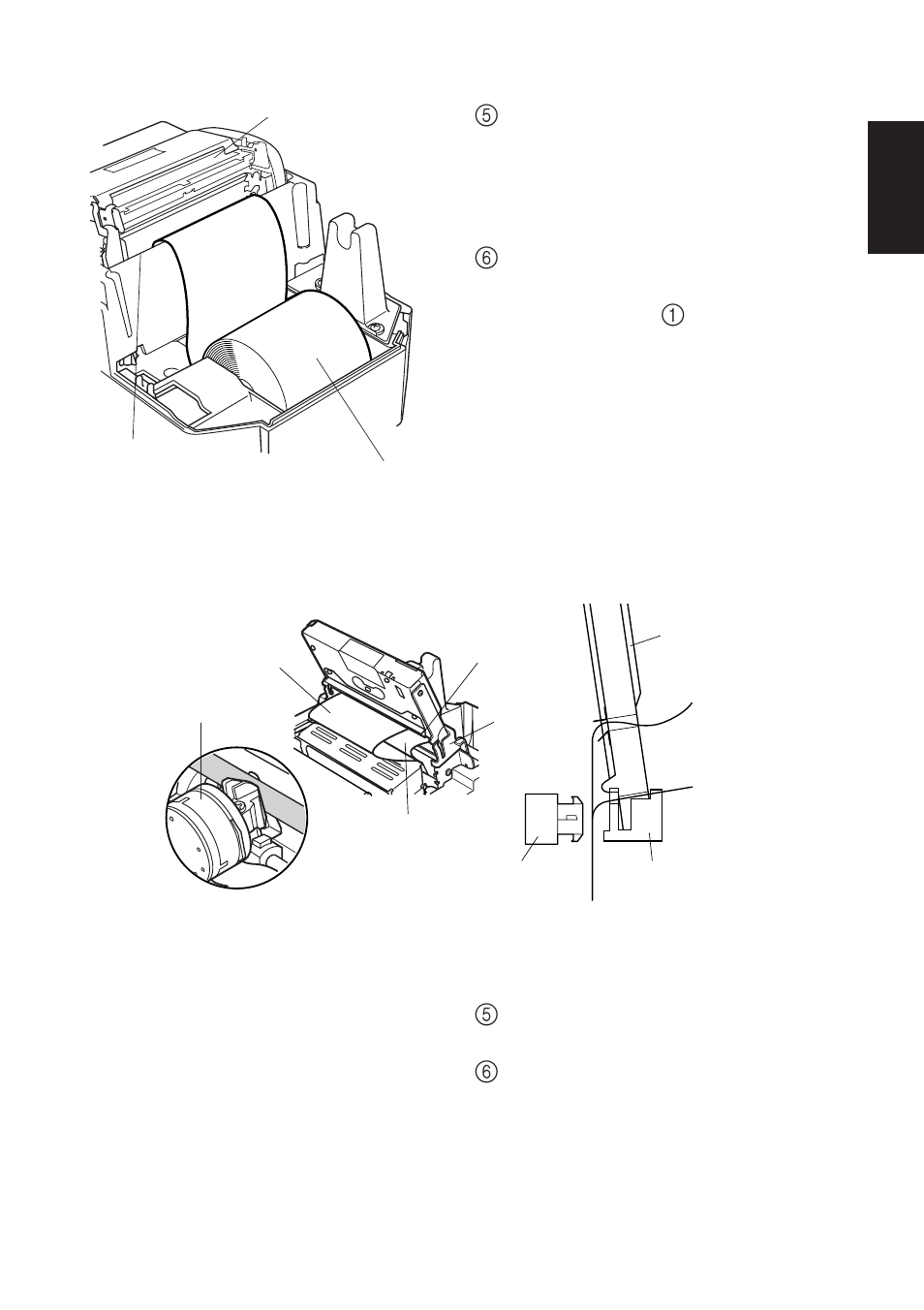 ⑤

⑥

①

⑤

⑥