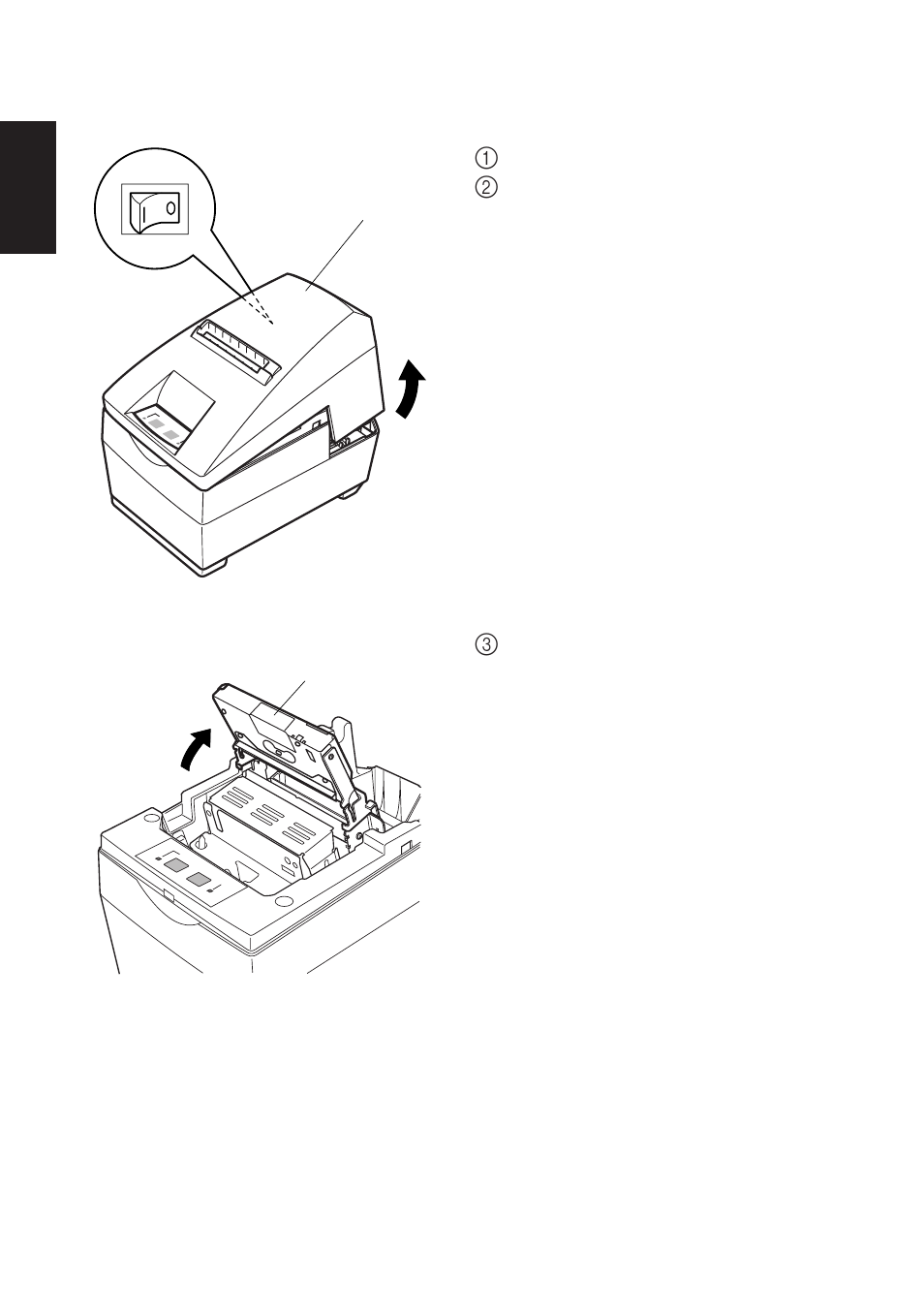 ①
②

③