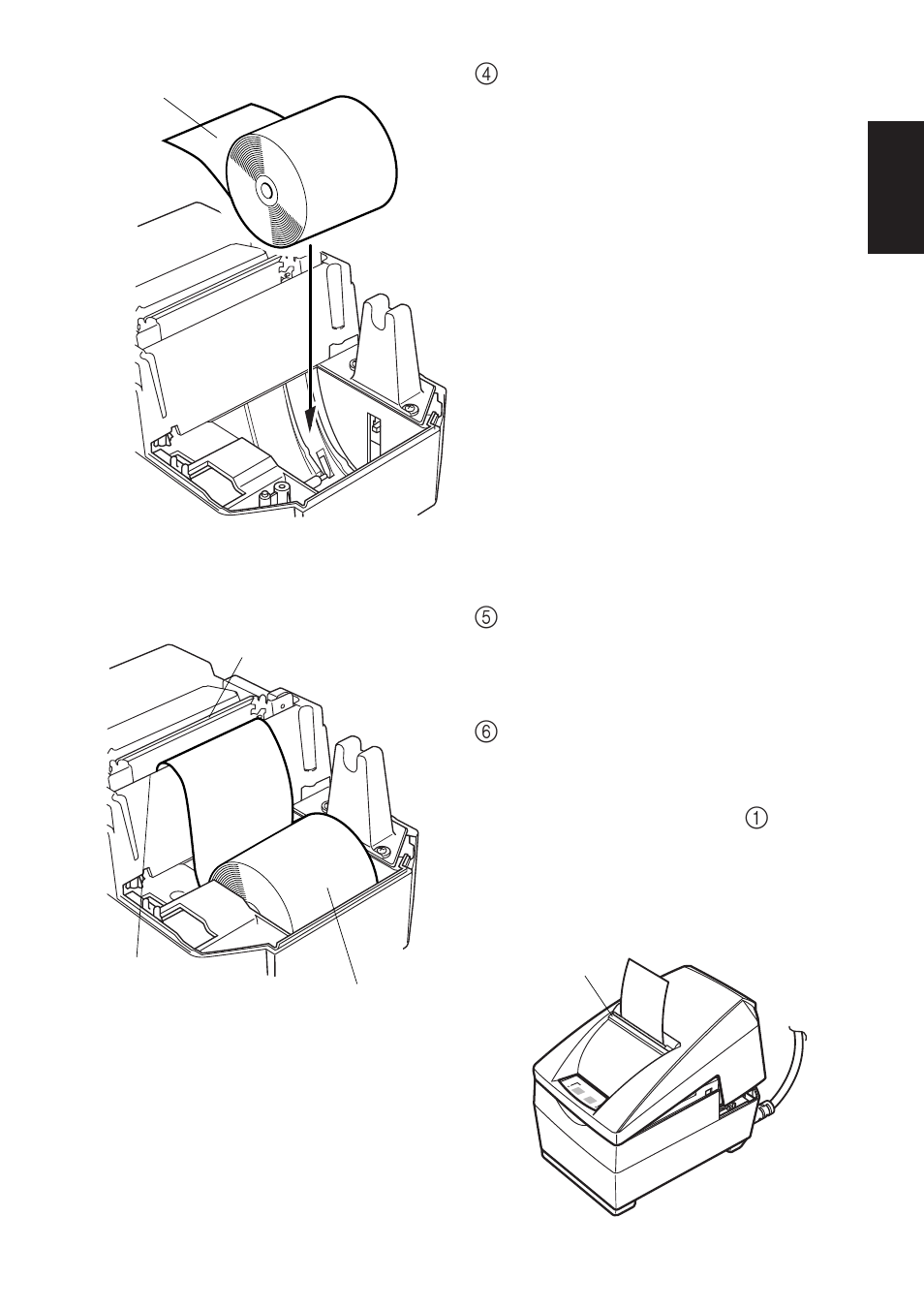 ④

⑤

⑥

①