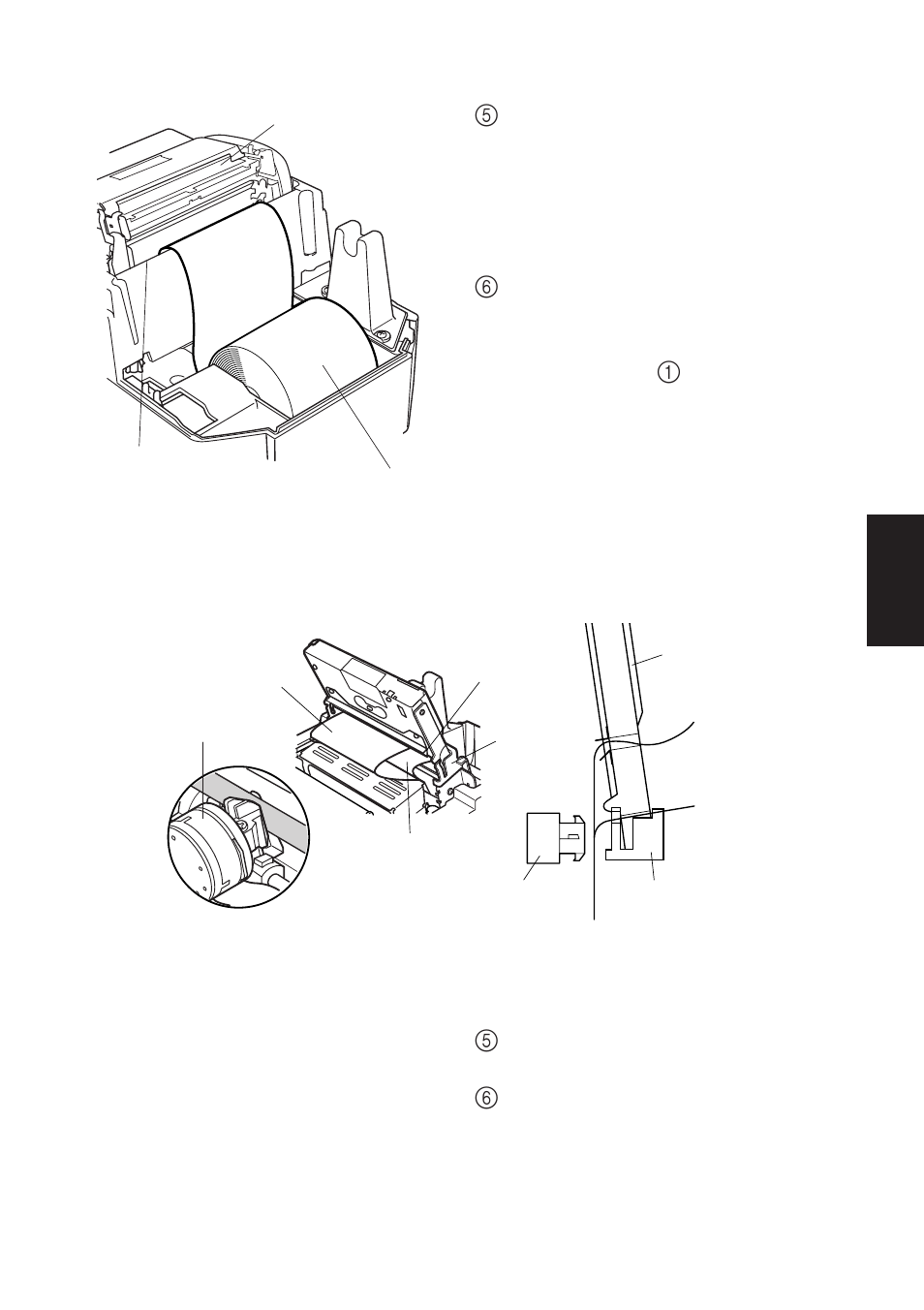 ⑤

⑥

①

⑤

⑥