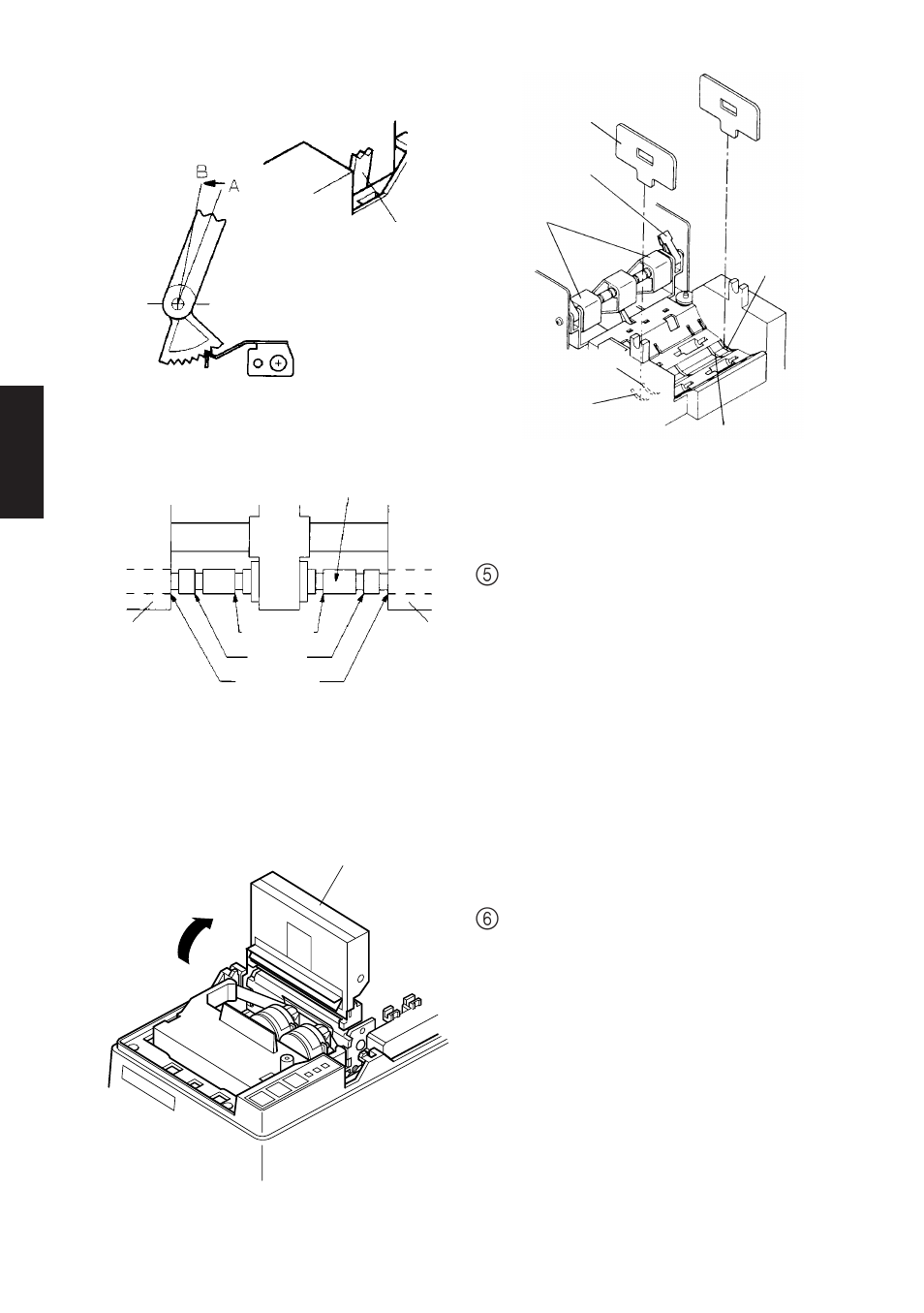 B
A

⑤

⑥