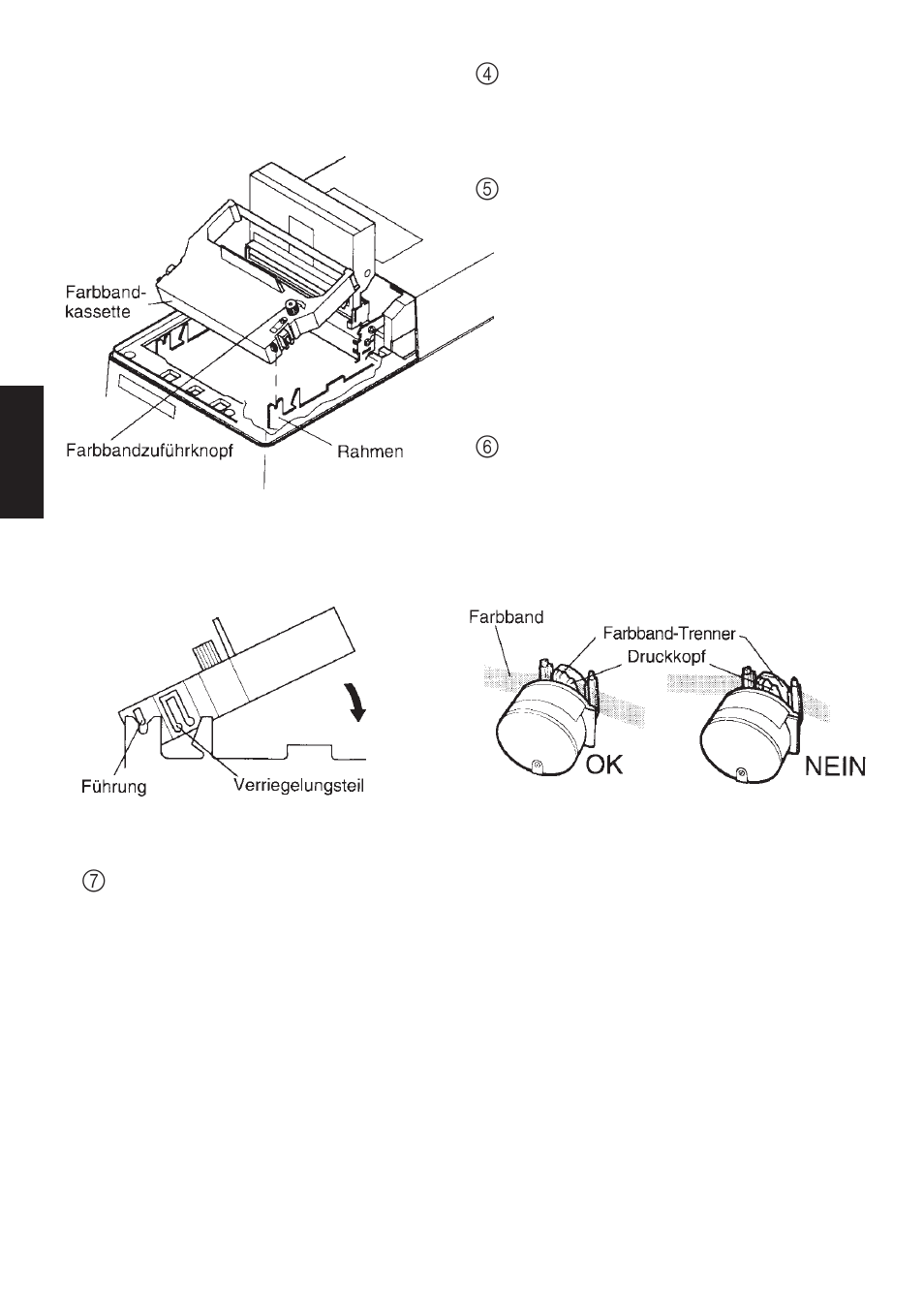 ④

⑤

Farbband-kassette

Farbbandzuführknopf

Rahmen

⑥

Führung

Verriegelungsteil

Farbband

Farbband-Trenner

Druckkopf

OK

NEIN

⑦