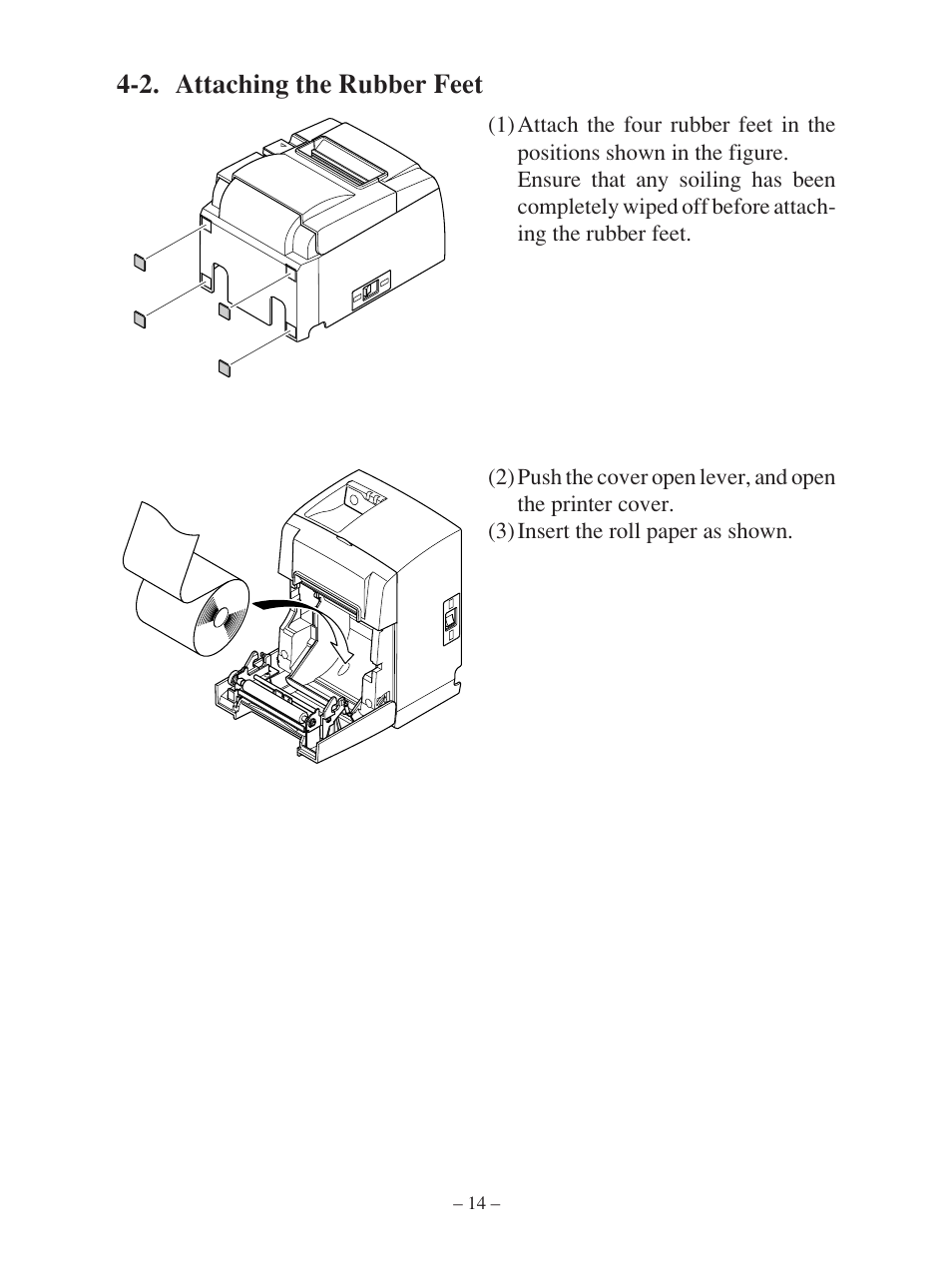 4-2. Attaching the Rubber Feet

(1) Attach the four rubber feet in the positions shown in the figure. Ensure that any soiling has been completely wiped off before attaching the rubber feet.

(2) Push the cover open lever, and open the printer cover.
(3) Insert the roll paper as shown.

– 14 –