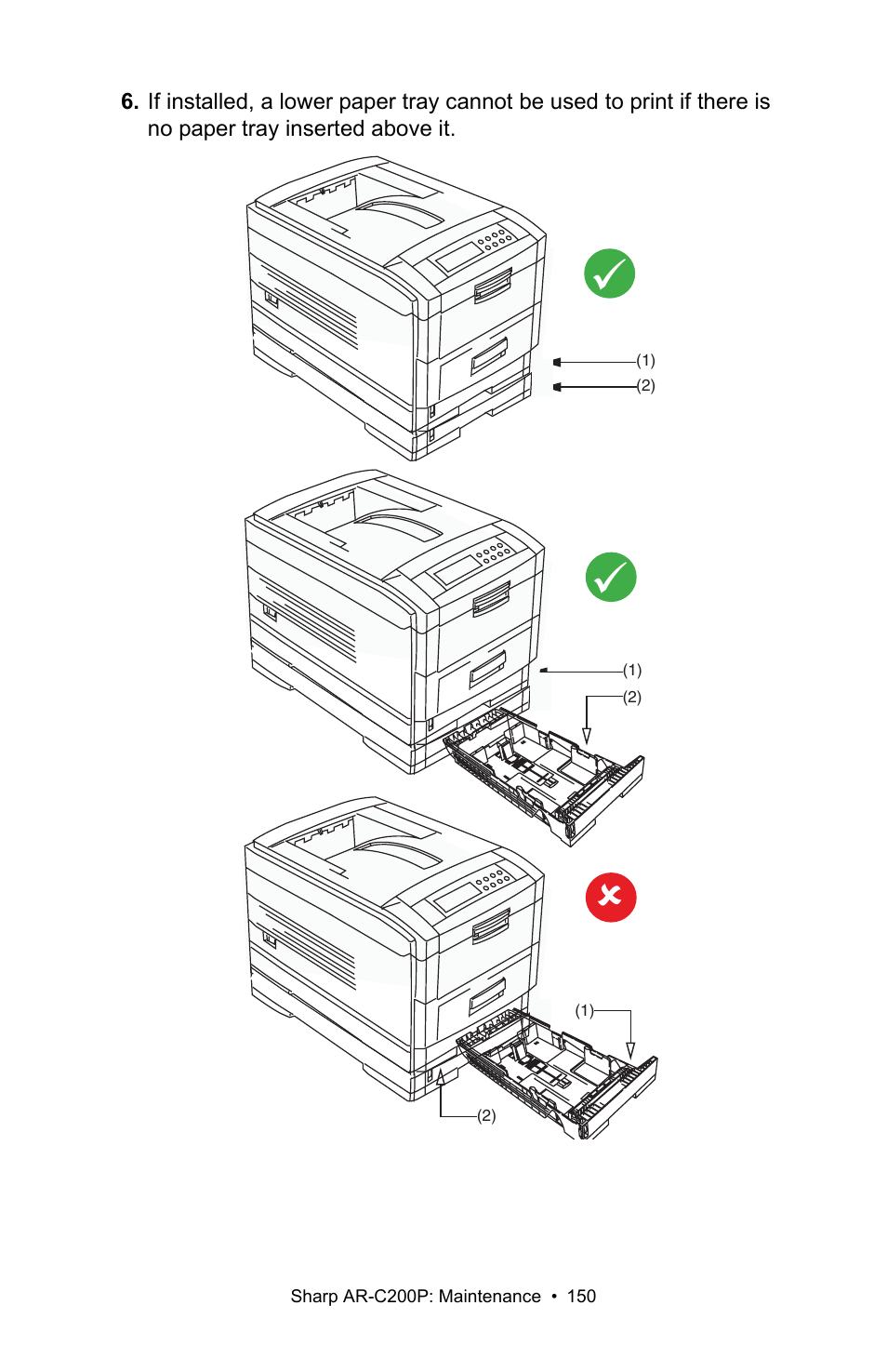 6. If installed, a lower paper tray cannot be used to print if there is no paper tray inserted above it.

(1)
(2)

(1)
(2)

(1)
(2)

Sharp AR-C200P: Maintenance • 150