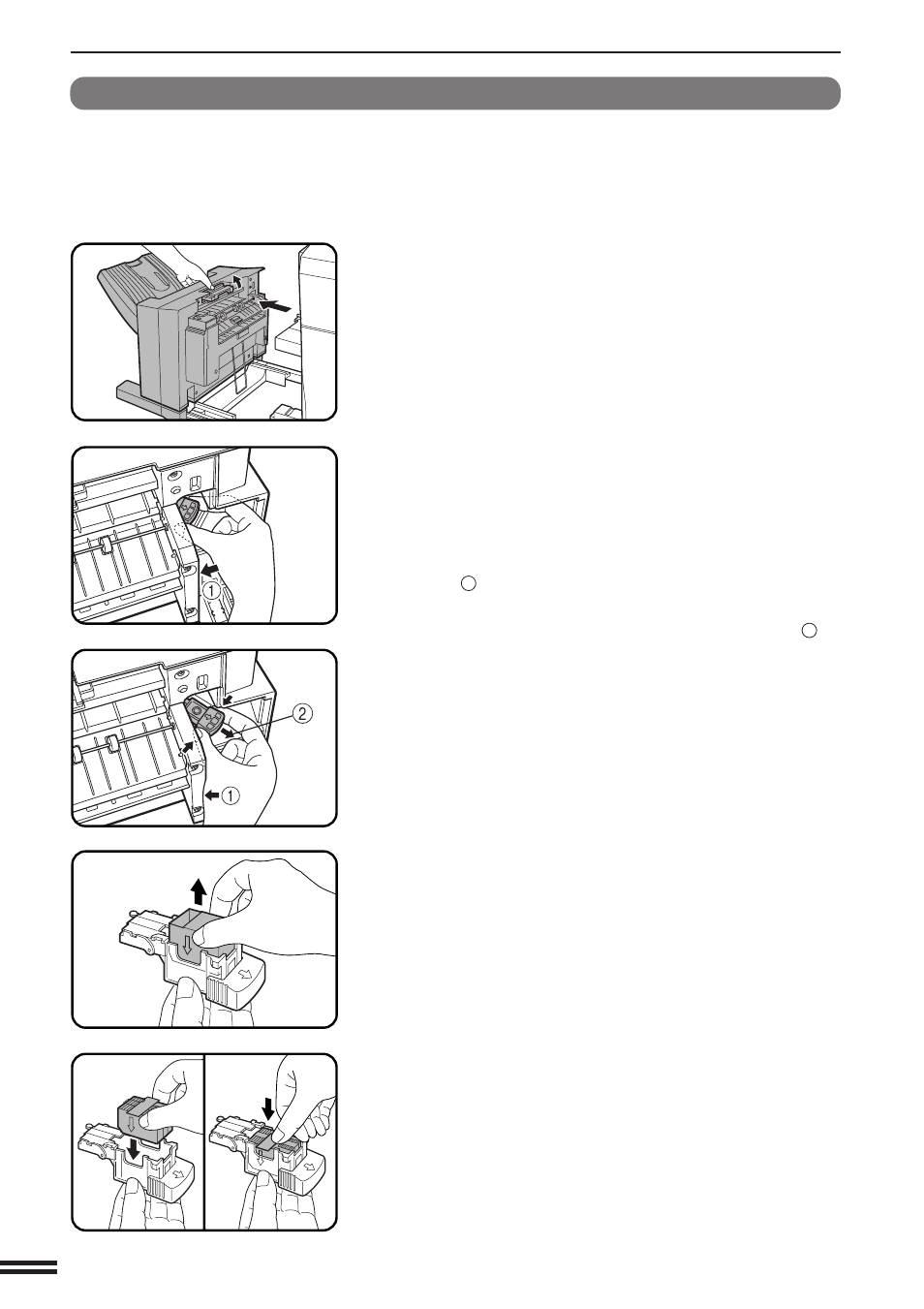 ①

②

①