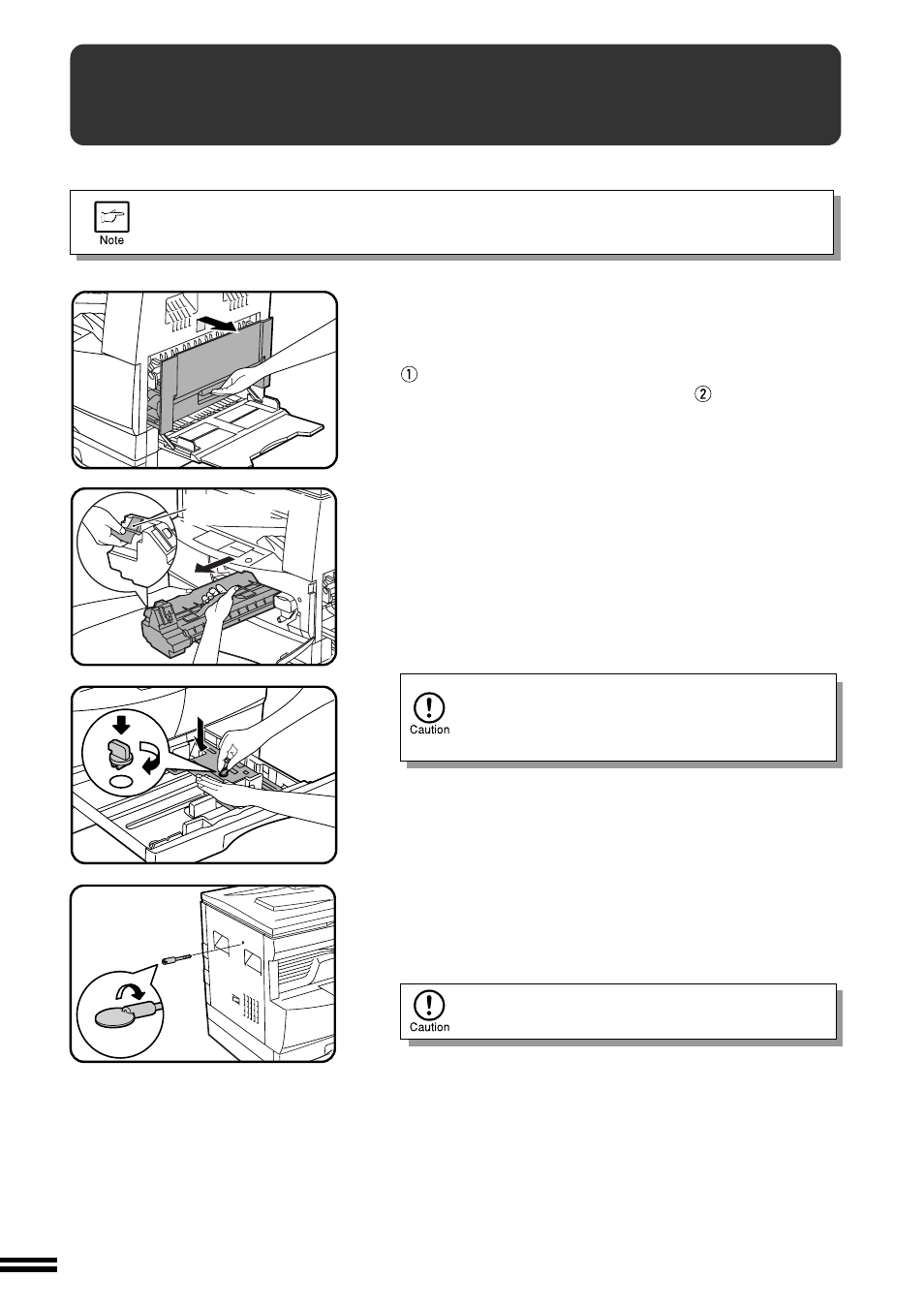 Note

①
②

Caution

Caution