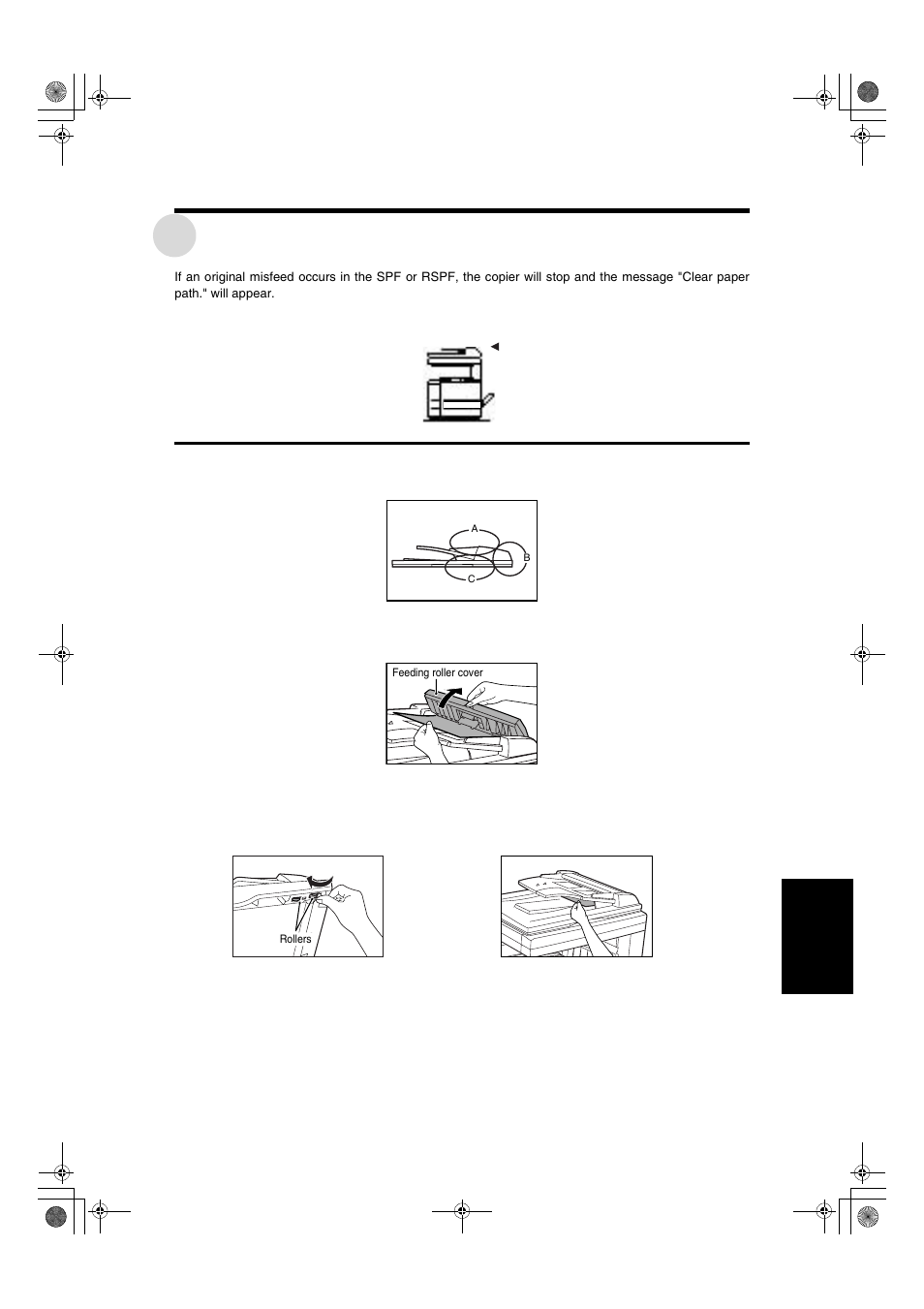 If an original misfeed occurs in the SPF or RSPF, the copier will stop and the message "Clear paper path." will appear.

A

B

C

Feeding roller cover

Rollers