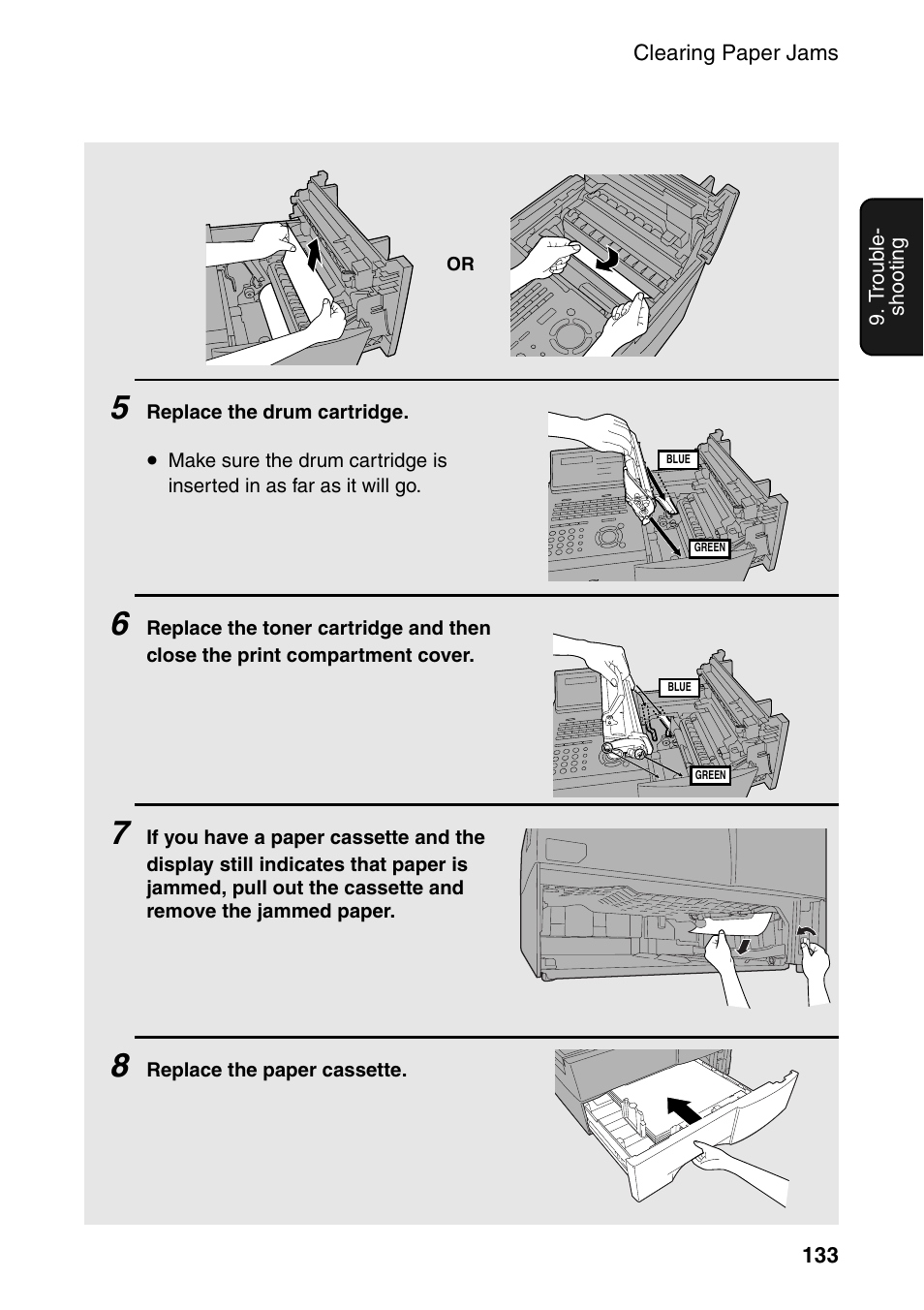 Clearing Paper Jams

9. Trouble-shooting

OR

5 Replace the drum cartridge.

• Make sure the drum cartridge is inserted in as far as it will go.

BLUE

GREEN

6 Replace the toner cartridge and then close the print compartment cover.

BLUE

GREEN

7 If you have a paper cassette and the display still indicates that paper is jammed, pull out the cassette and remove the jammed paper.

8 Replace the paper cassette.

133