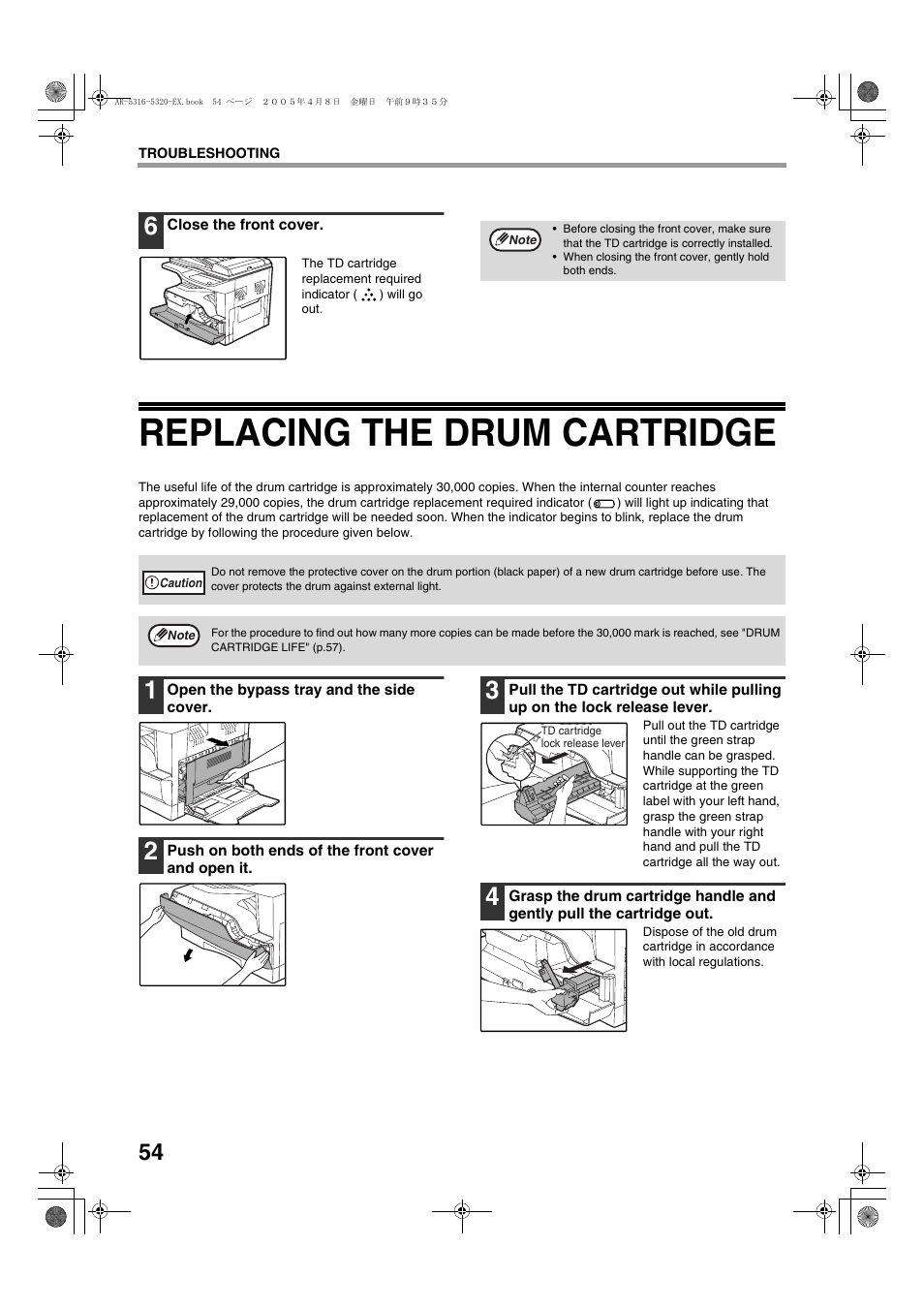 AR-5316-5320-EX.book 54 ページ ２００５年４月８日 金曜日 午前９時３５分

TROUBLESHOOTING

6 Close the front cover.

The TD cartridge replacement required indicator ( ) will go out.

Note
• Before closing the front cover, make sure that the TD cartridge is correctly installed.
• When closing the front cover, gently hold both ends.

REPLACING THE DRUM CARTRIDGE

The useful life of the drum cartridge is approximately 30,000 copies. When the internal counter reaches approximately 29,000 copies, the drum cartridge replacement required indicator ( ) will light up indicating that replacement of the drum cartridge will be needed soon. When the indicator begins to blink, replace the drum cartridge by following the procedure given below.

Caution
Do not remove the protective cover on the drum portion (black paper) of a new drum cartridge before use. The cover protects the drum against external light.

Note
For the procedure to find out how many more copies can be made before the 30,000 mark is reached, see "DRUM CARTRIDGE LIFE" (p.57).

1 Open the bypass tray and the side cover.

2 Push on both ends of the front cover and open it.

3 Pull the TD cartridge out while pulling up on the lock release lever.

TD cartridge lock release lever

Pull out the TD cartridge until the green strap handle can be grasped. While supporting the TD cartridge at the green label with your left hand, grasp the green strap handle with your right hand and pull the TD cartridge all the way out.

4 Grasp the drum cartridge handle and gently pull the cartridge out.

Dispose of the old drum cartridge in accordance with local regulations.

54