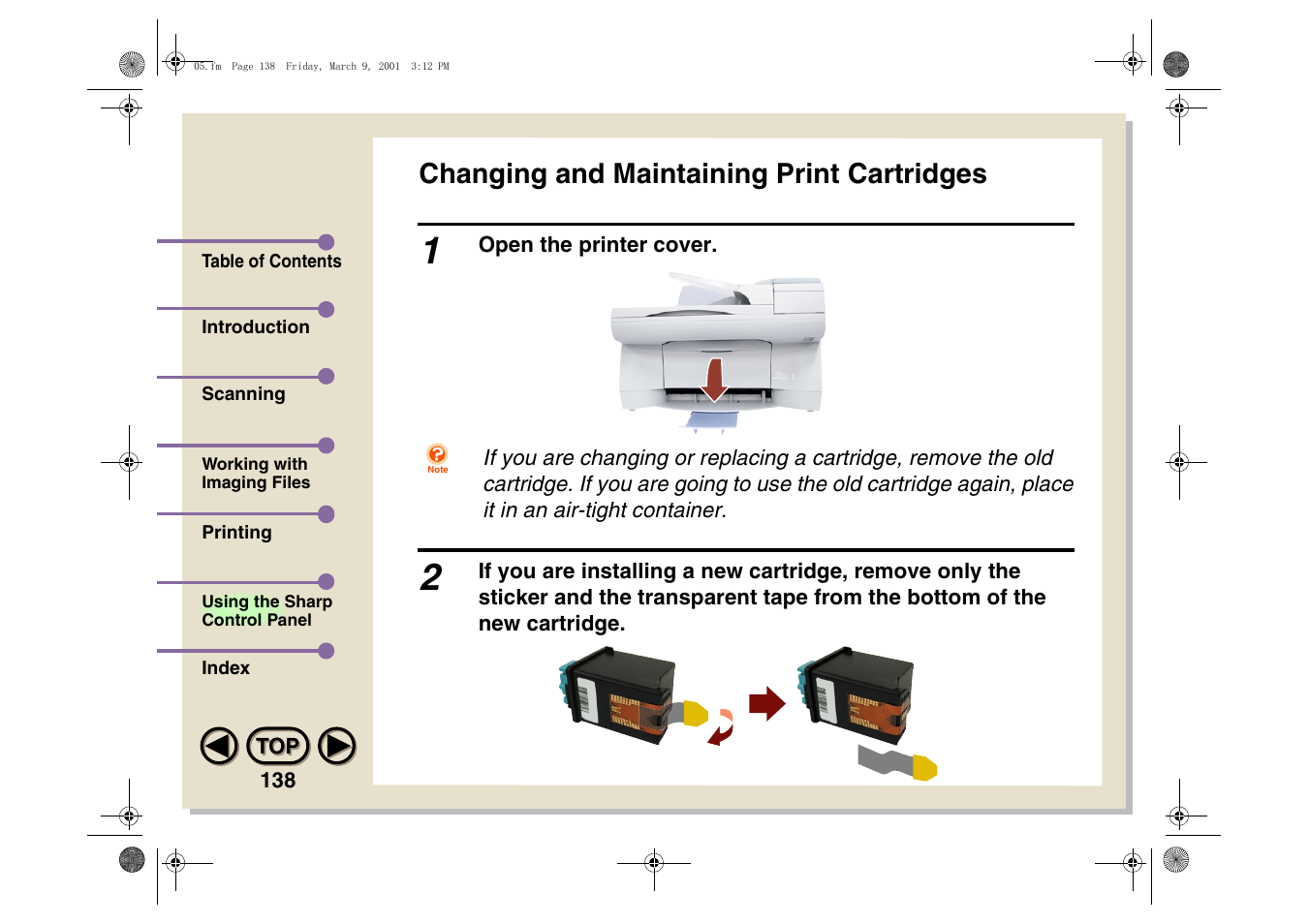 05.fm Page 138 Friday, March 9, 2001 3:12 PM

Table of Contents

Introduction

Scanning

Working with Imaging Files

Printing

Using the Sharp Control Panel

Index

TOP

138

Changing and Maintaining Print Cartridges

1 Open the printer cover.

Note

If you are changing or replacing a cartridge, remove the old cartridge. If you are going to use the old cartridge again, place it in an air-tight container.

2 If you are installing a new cartridge, remove only the sticker and the transparent tape from the bottom of the new cartridge.