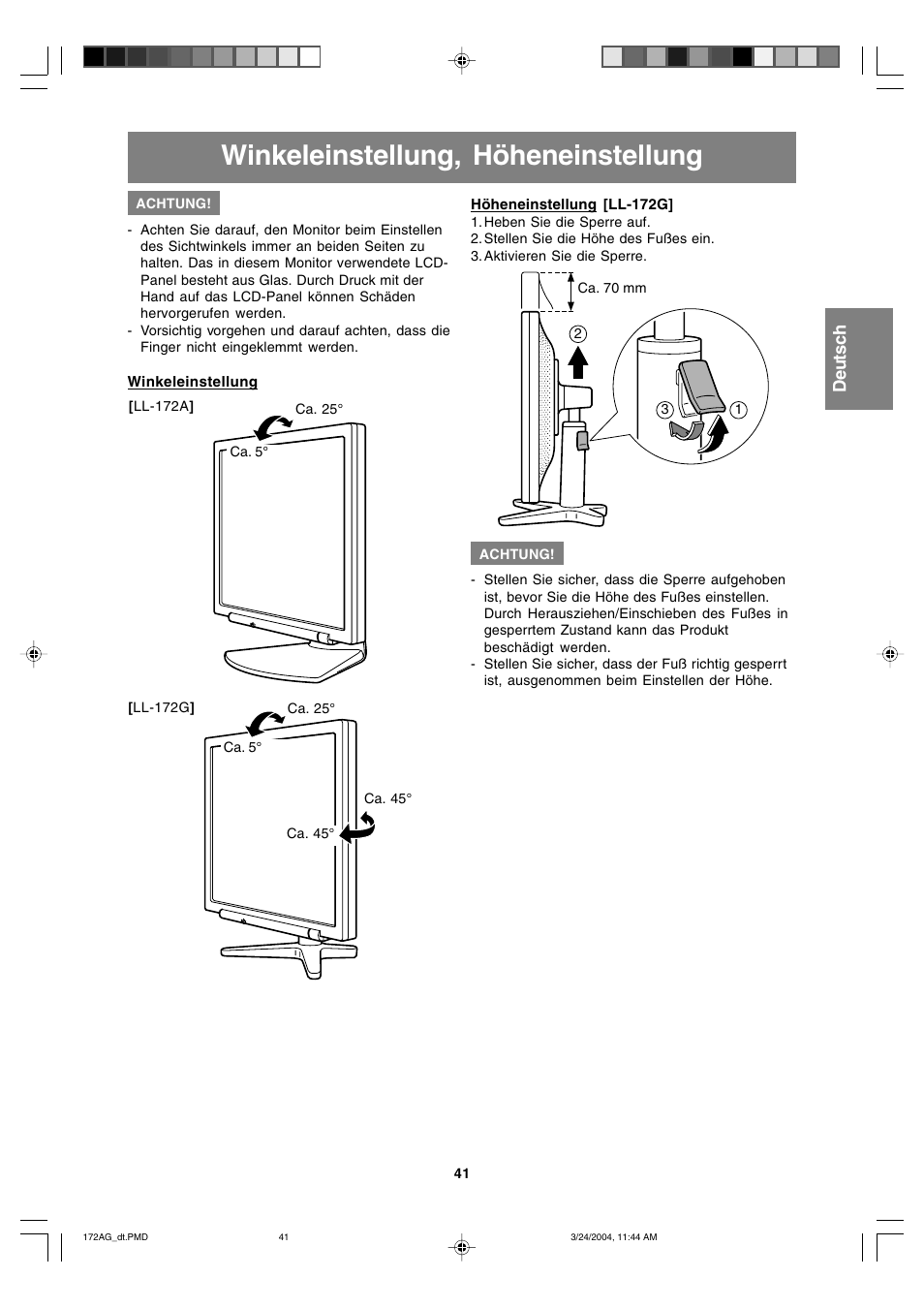 Winkeleinstellung, Höheneinstellung

ACHTUNG!

- Achten Sie darauf, den Monitor beim Einstellen des Sichtwinkels immer an beiden Seiten zu halten. Das in diesem Monitor verwendete LCD-Panel besteht aus Glas. Durch Druck mit der Hand auf das LCD-Panel können Schäden hervorgerufen werden.
- Vorsichtig vorgehen und darauf achten, dass die Finger nicht eingeklemmt werden.

Winkeleinstellung

[LL-172A]

Ca. 25°

Ca. 5°

[LL-172G]

Ca. 25°

Ca. 5°

Ca. 45°

Ca. 45°

Höheneinstellung [LL-172G]
1. Heben Sie die Sperre auf.
2. Stellen Sie die Höhe des Fußes ein.
3. Aktivieren Sie die Sperre.

Ca. 70 mm

2

3

1

ACHTUNG!

- Stellen Sie sicher, dass die Sperre aufgehoben ist, bevor Sie die Höhe des Fußes einstellen. Durch Herausziehen/Einschieben des Fußes in gesperrtem Zustand kann das Produkt beschädigt werden.
- Stellen Sie sicher, dass der Fuß richtig gesperrt ist, ausgenommen beim Einstellen der Höhe.

Deutsch

41

172AG_dt.PMD 41 3/24/2004, 11:44 AM