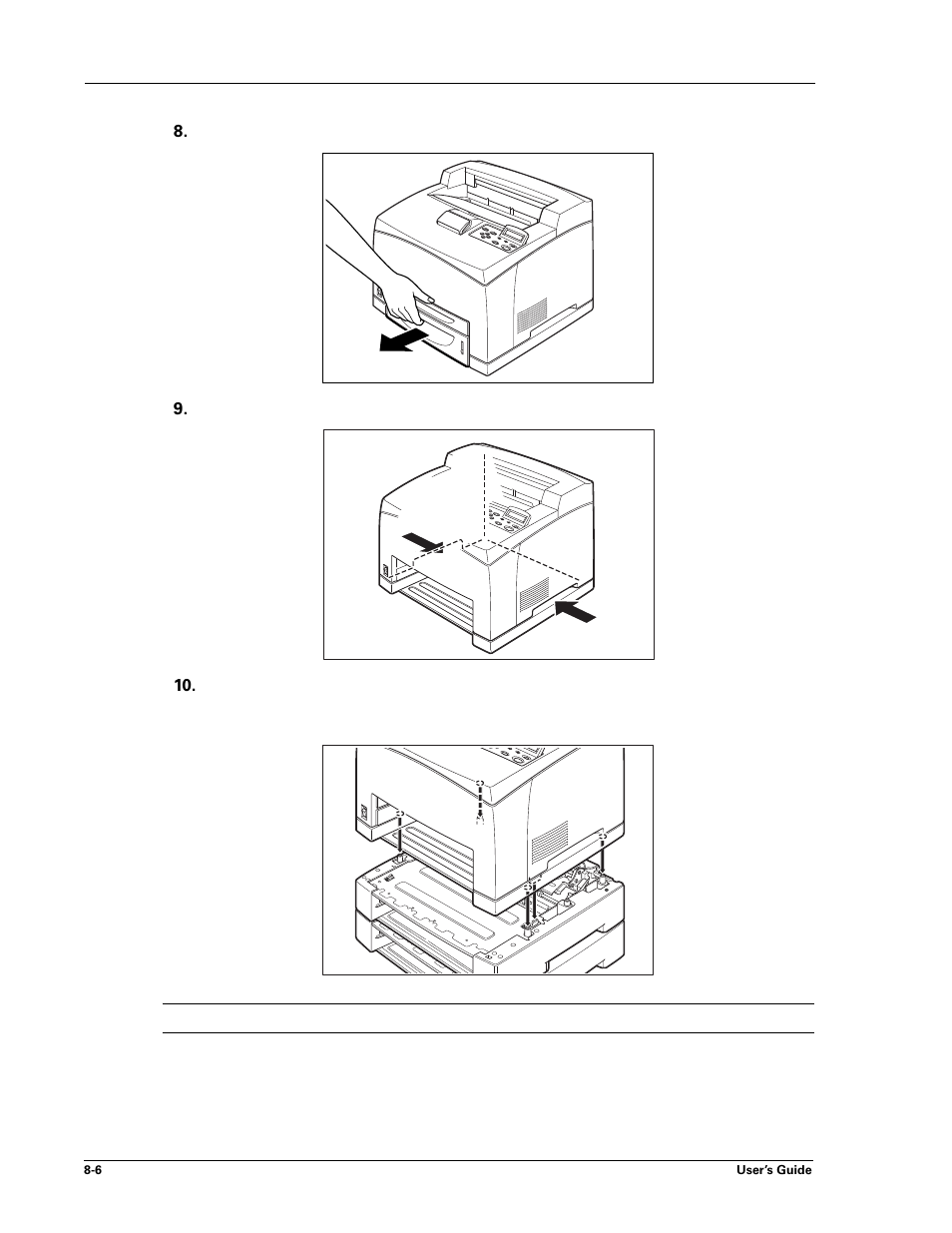 8.

9.

10.

8-6

User's Guide