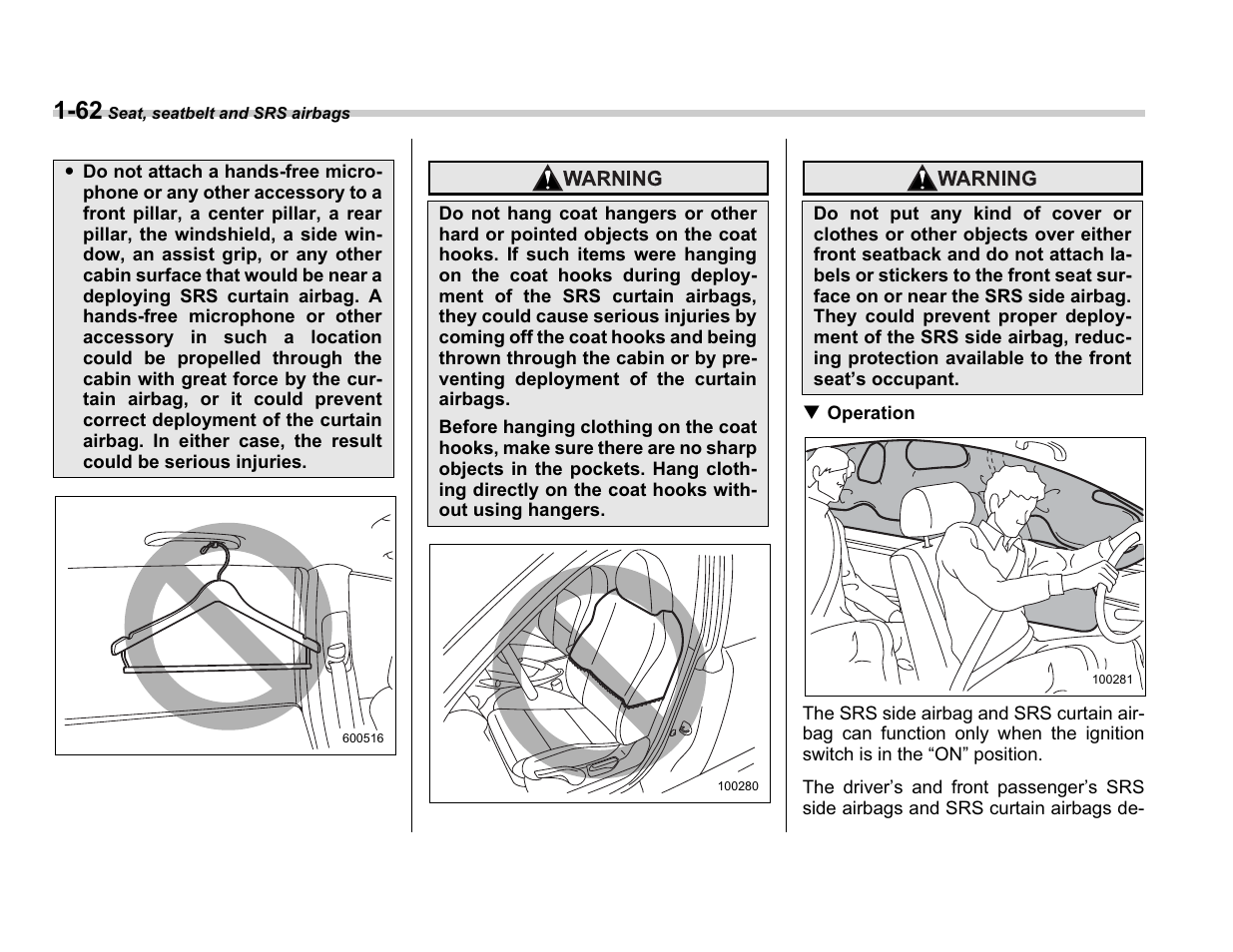 1-62 Seat, seatbelt and SRS airbags

● Do not attach a hands-free microphone or any other accessory to a front pillar, a center pillar, a rear pillar, the windshield, a side window, an assist grip, or any other cabin surface that would be near a deploying SRS curtain airbag. A hands-free microphone or other accessory in such a location could be propelled through the cabin with great force by the curtain airbag, or it could prevent correct deployment of the curtain airbag. In either case, the result could be serious injuries.

600516

WARNING

Do not hang coat hangers or other hard or pointed objects on the coat hooks. If such items were hanging on the coat hooks during deployment of the SRS curtain airbags, they could cause serious injuries by coming off the coat hooks and being thrown through the cabin or by preventing deployment of the curtain airbags.

Before hanging clothing on the coat hooks, make sure there are no sharp objects in the pockets. Hang clothing directly on the coat hooks without using hangers.

100280

WARNING

Do not put any kind of cover or clothes or other objects over either front seatback and do not attach labels or stickers to the front seat surface on or near the SRS side airbag. They could prevent proper deployment of the SRS side airbag, reducing protection available to the front seat's occupant.

▼ Operation

100281

The SRS side airbag and SRS curtain airbag can function only when the ignition switch is in the "ON" position.

The driver's and front passenger's SRS side airbags and SRS curtain airbags de-