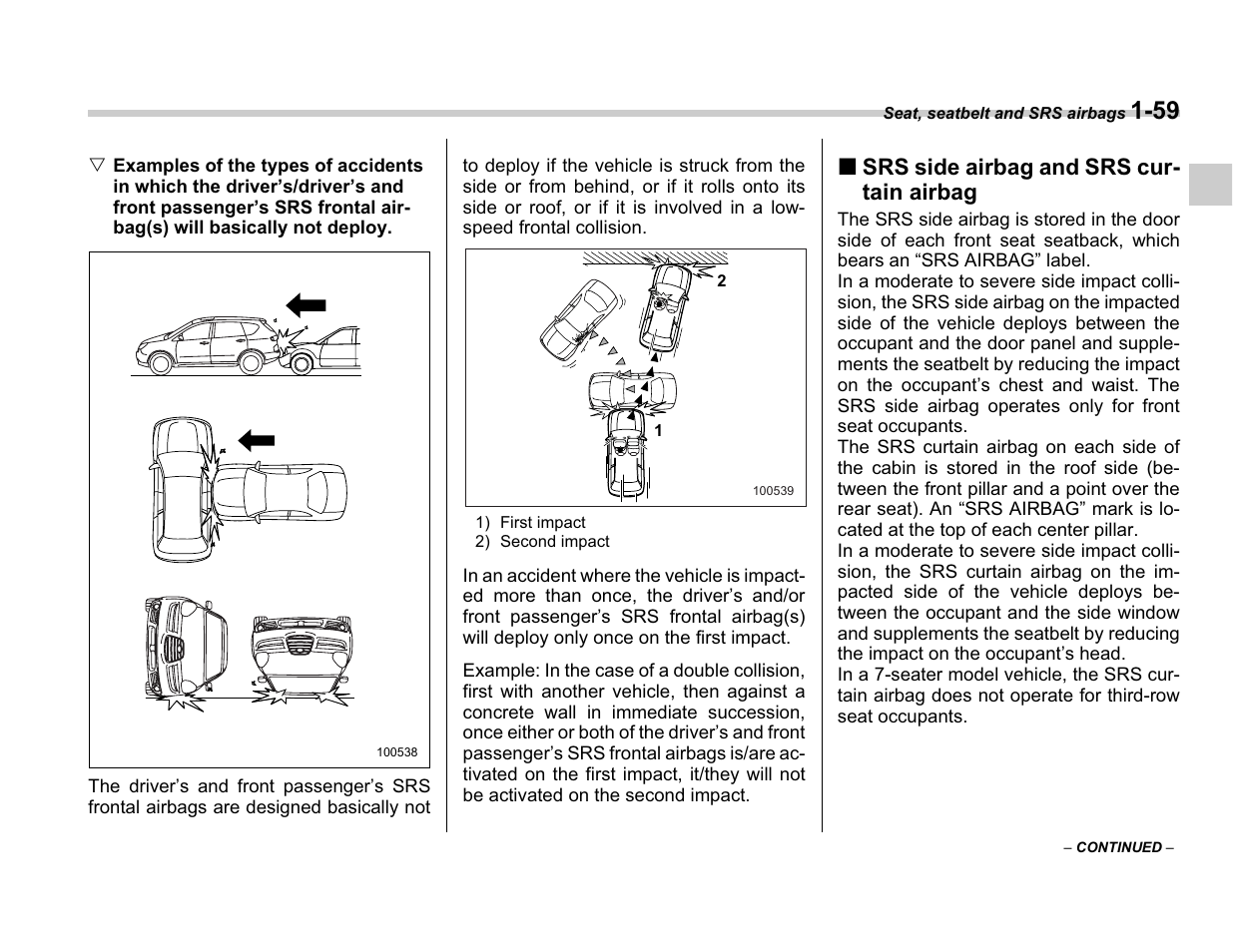 Seat, seatbelt and SRS airbags 1-59

▽ Examples of the types of accidents in which the driver's/driver's and front passenger's SRS frontal airbag(s) will basically not deploy.

100538

The driver's and front passenger's SRS frontal airbags are designed basically not to deploy if the vehicle is struck from the side or from behind, or if it rolls onto its side or roof, or if it is involved in a low-speed frontal collision.

2

1

100539

1) First impact
2) Second impact

In an accident where the vehicle is impacted more than once, the driver's and/or front passenger's SRS frontal airbag(s) will deploy only once on the first impact.

Example: In the case of a double collision, first with another vehicle, then against a concrete wall in immediate succession, once either or both of the driver's and front passenger's SRS frontal airbags is/are activated on the first impact, it/they will not be activated on the second impact.

■ SRS side airbag and SRS curtain airbag

The SRS side airbag is stored in the door side of each front seat seatback, which bears an "SRS AIRBAG" label.
In a moderate to severe side impact collision, the SRS side airbag on the impacted side of the vehicle deploys between the occupant and the door panel and supplements the seatbelt by reducing the impact on the occupant's chest and waist. The SRS side airbag operates only for front seat occupants.
The SRS curtain airbag on each side of the cabin is stored in the roof side (between the front pillar and a point over the rear seat). An "SRS AIRBAG" mark is located at the top of each center pillar.
In a moderate to severe side impact collision, the SRS curtain airbag on the impacted side of the vehicle deploys between the occupant and the side window and supplements the seatbelt by reducing the impact on the occupant's head.
In a 7-seater model vehicle, the SRS curtain airbag does not operate for third-row seat occupants.

– CONTINUED –