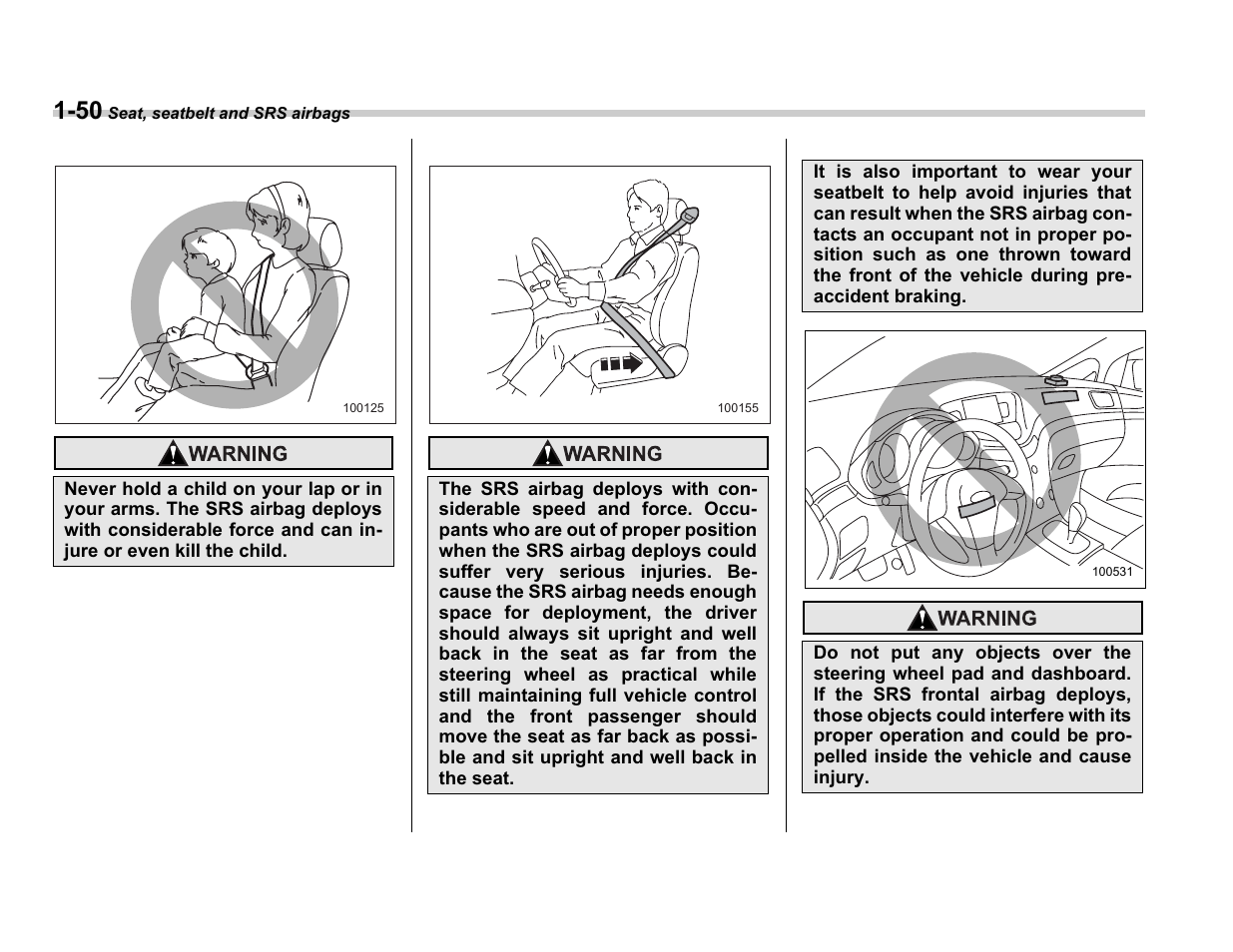 1-50 Seat, seatbelt and SRS airbags

100125

WARNING

Never hold a child on your lap or in your arms. The SRS airbag deploys with considerable force and can injure or even kill the child.

100155

WARNING

The SRS airbag deploys with considerable speed and force. Occupants who are out of proper position when the SRS airbag deploys could suffer very serious injuries. Because the SRS airbag needs enough space for deployment, the driver should always sit upright and well back in the seat as far from the steering wheel as practical while still maintaining full vehicle control and the front passenger should move the seat as far back as possible and sit upright and well back in the seat.

It is also important to wear your seatbelt to help avoid injuries that can result when the SRS airbag contacts an occupant not in proper position such as one thrown toward the front of the vehicle during pre-accident braking.

100531

WARNING

Do not put any objects over the steering wheel pad and dashboard. If the SRS frontal airbag deploys, those objects could interfere with its proper operation and could be propelled inside the vehicle and cause injury.