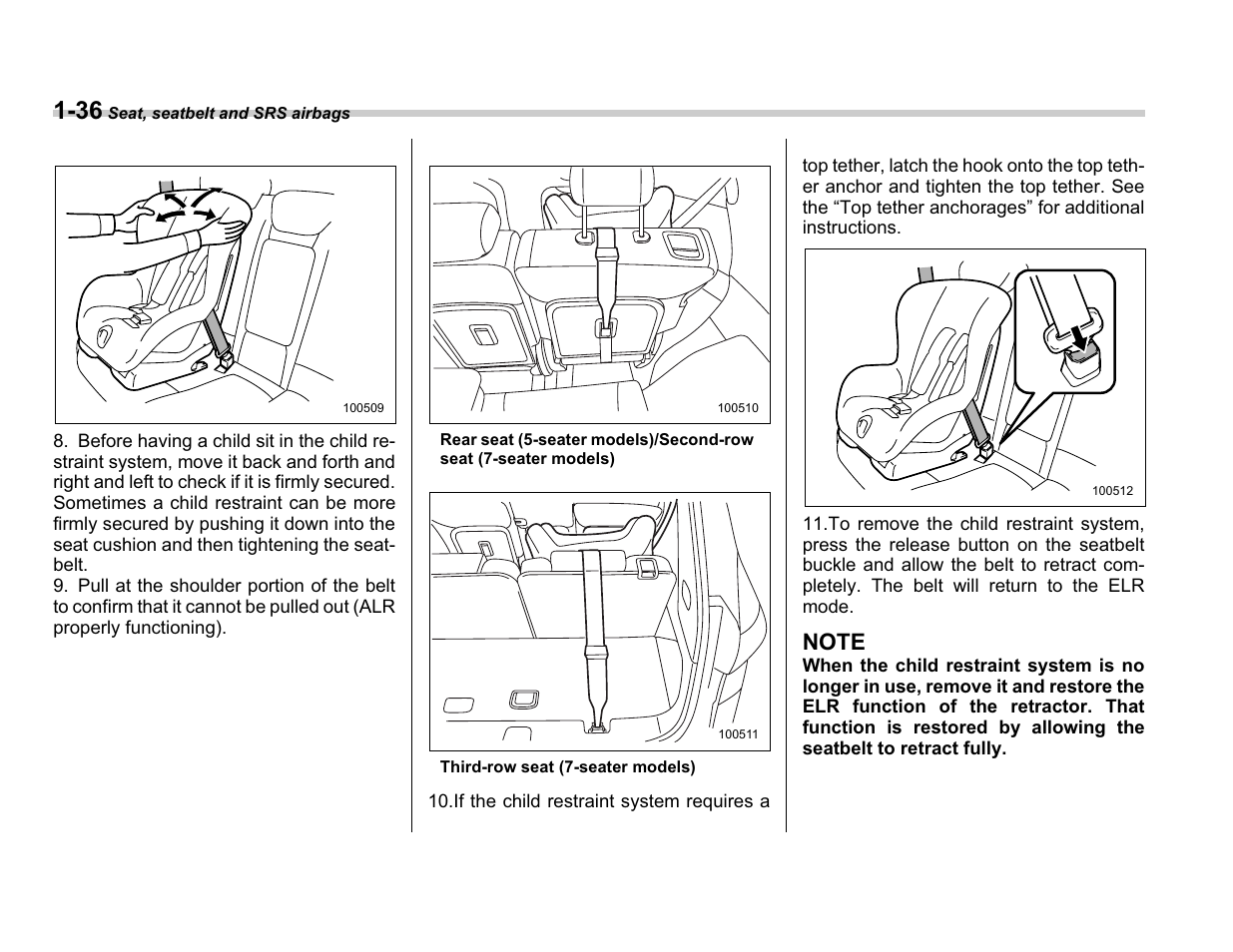 1-36 Seat, seatbelt and SRS airbags

100509

8. Before having a child sit in the child restraint system, move it back and forth and right and left to check if it is firmly secured. Sometimes a child restraint can be more firmly secured by pushing it down into the seat cushion and then tightening the seatbelt.
9. Pull at the shoulder portion of the belt to confirm that it cannot be pulled out (ALR properly functioning).

100510

Rear seat (5-seater models)/Second-row seat (7-seater models)

100511

Third-row seat (7-seater models)

10.If the child restraint system requires a top tether, latch the hook onto the top tether anchor and tighten the top tether. See the “Top tether anchorages” for additional instructions.

100512

11.To remove the child restraint system, press the release button on the seatbelt buckle and allow the belt to retract completely. The belt will return to the ELR mode.

NOTE
When the child restraint system is no longer in use, remove it and restore the ELR function of the retractor. That function is restored by allowing the seatbelt to retract fully.