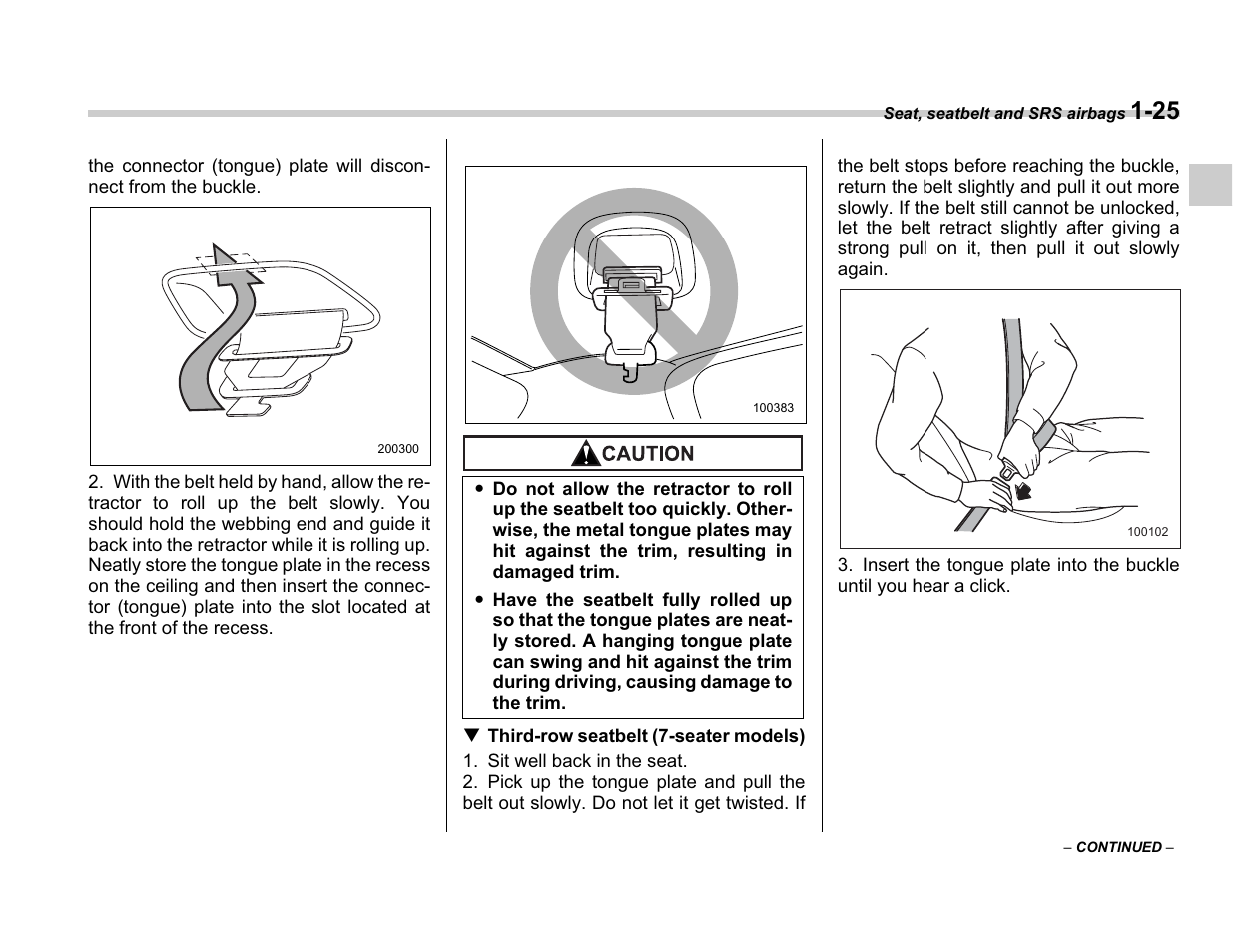 Seat, seatbelt and SRS airbags 1-25

the connector (tongue) plate will disconnect from the buckle.

200300

2. With the belt held by hand, allow the retractor to roll up the belt slowly. You should hold the webbing end and guide it back into the retractor while it is rolling up. Neatly store the tongue plate in the recess on the ceiling and then insert the connector (tongue) plate into the slot located at the front of the recess.

100383

CAUTION

● Do not allow the retractor to roll up the seatbelt too quickly. Otherwise, the metal tongue plates may hit against the trim, resulting in damaged trim.

● Have the seatbelt fully rolled up so that the tongue plates are neatly stored. A hanging tongue plate can swing and hit against the trim during driving, causing damage to the trim.

▼ Third-row seatbelt (7-seater models)

1. Sit well back in the seat.
2. Pick up the tongue plate and pull the belt out slowly. Do not let it get twisted. If the belt stops before reaching the buckle, return the belt slightly and pull it out more slowly. If the belt still cannot be unlocked, let the belt retract slightly after giving a strong pull on it, then pull it out slowly again.

100102

3. Insert the tongue plate into the buckle until you hear a click.

– CONTINUED –