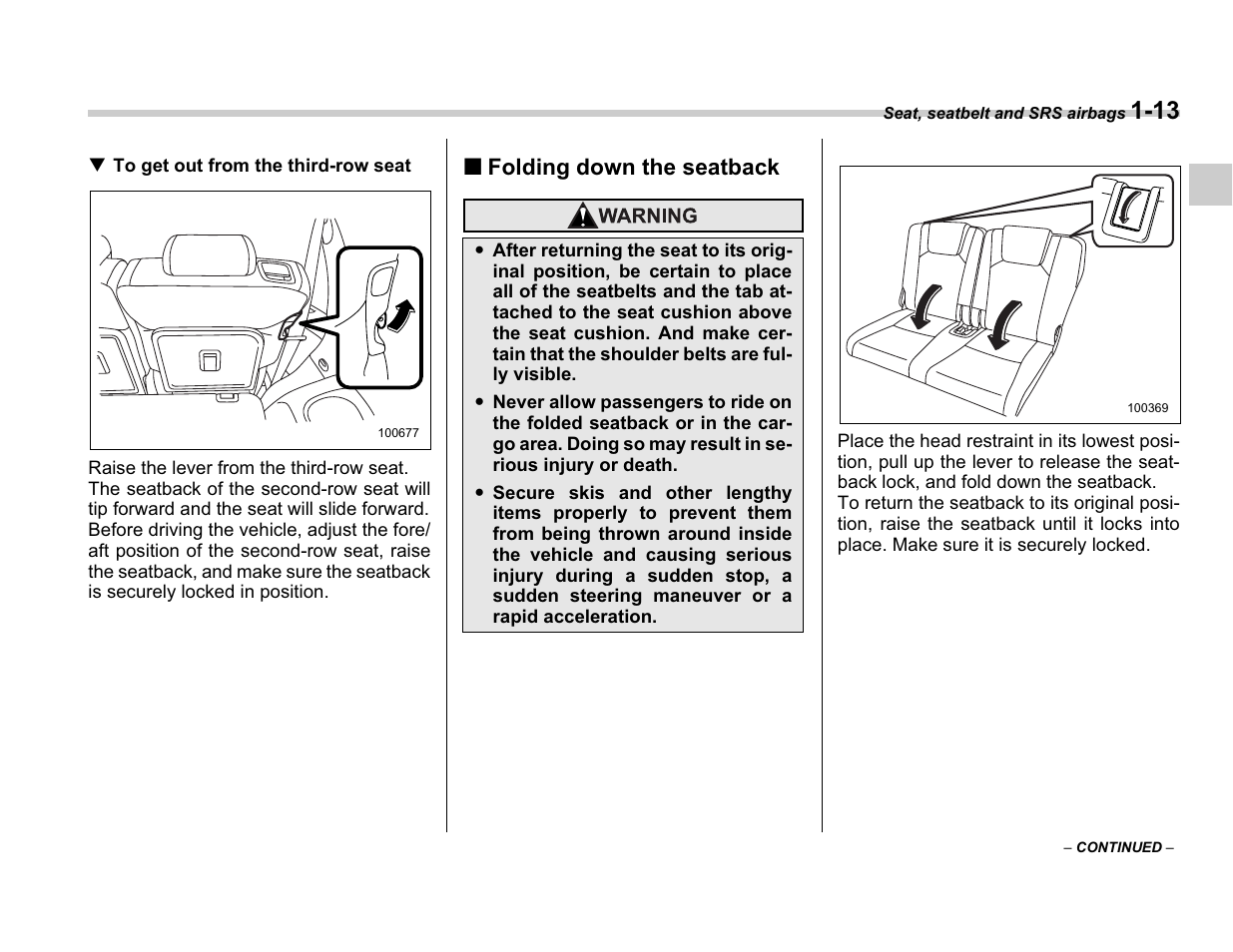 Seat, seatbelt and SRS airbags 1-13

▼ To get out from the third-row seat

100677

Raise the lever from the third-row seat. The seatback of the second-row seat will tip forward and the seat will slide forward. Before driving the vehicle, adjust the fore/aft position of the second-row seat, raise the seatback, and make sure the seatback is securely locked in position.

■ Folding down the seatback

WARNING

● After returning the seat to its original position, be certain to place all of the seatbelts and the tab attached to the seat cushion above the seat cushion. And make certain that the shoulder belts are fully visible.

● Never allow passengers to ride on the folded seatback or in the cargo area. Doing so may result in serious injury or death.

● Secure skis and other lengthy items properly to prevent them from being thrown around inside the vehicle and causing serious injury during a sudden stop, a sudden steering maneuver or a rapid acceleration.

100369

Place the head restraint in its lowest position, pull up the lever to release the seatback lock, and fold down the seatback.
To return the seatback to its original position, raise the seatback until it locks into place. Make sure it is securely locked.

– CONTINUED –