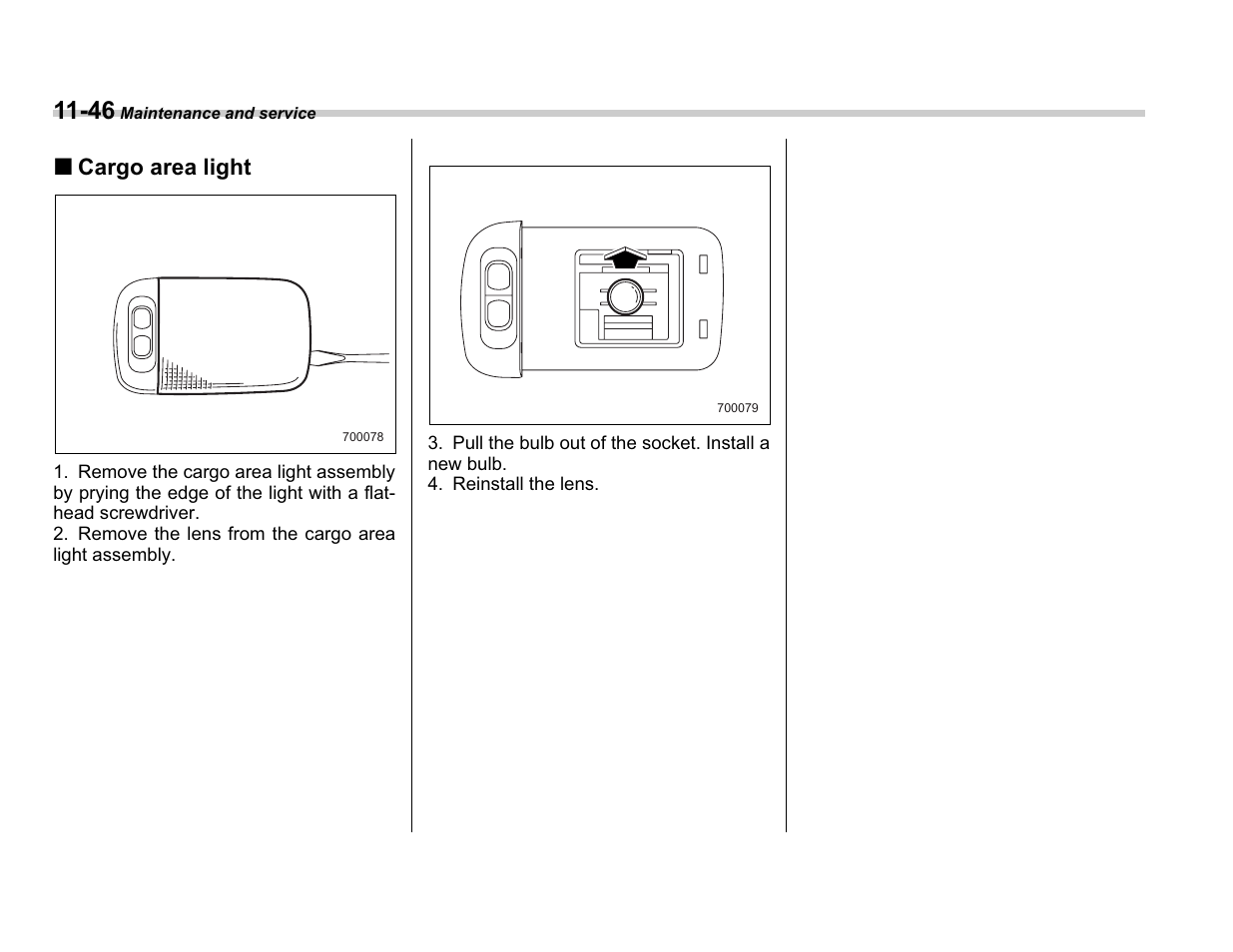 11-46 Maintenance and service

■ Cargo area light

700078

1. Remove the cargo area light assembly by prying the edge of the light with a flat-head screwdriver.
2. Remove the lens from the cargo area light assembly.

700079

3. Pull the bulb out of the socket. Install a new bulb.
4. Reinstall the lens.