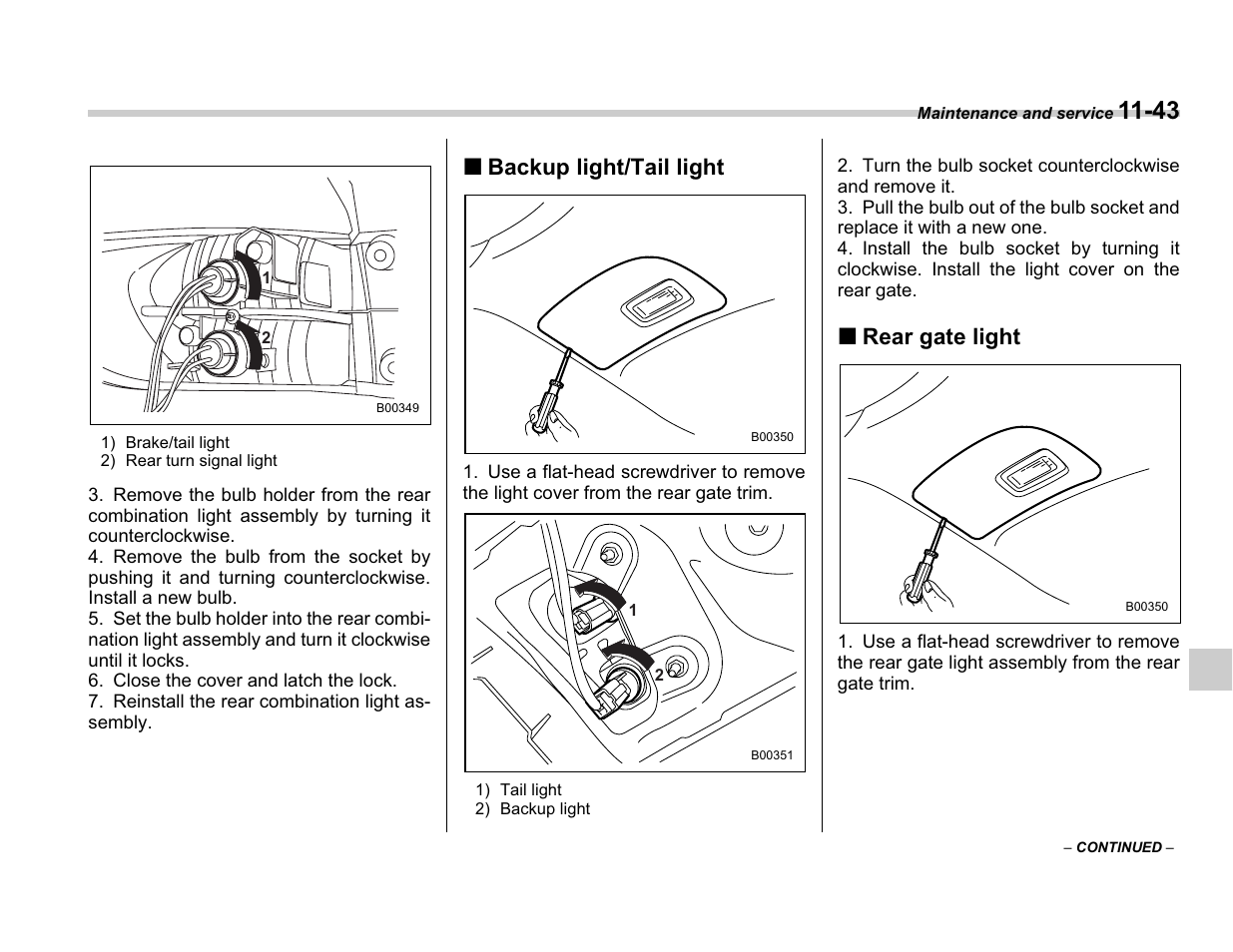 Maintenance and service 11-43

1
2
B00349

1) Brake/tail light
2) Rear turn signal light

3. Remove the bulb holder from the rear combination light assembly by turning it counterclockwise.
4. Remove the bulb from the socket by pushing it and turning counterclockwise. Install a new bulb.
5. Set the bulb holder into the rear combination light assembly and turn it clockwise until it locks.
6. Close the cover and latch the lock.
7. Reinstall the rear combination light assembly.

■ Backup light/Tail light

B00350

1. Use a flat-head screwdriver to remove the light cover from the rear gate trim.

1
2
B00351

1) Tail light
2) Backup light

2. Turn the bulb socket counterclockwise and remove it.
3. Pull the bulb out of the bulb socket and replace it with a new one.
4. Install the bulb socket by turning it clockwise. Install the light cover on the rear gate.

■ Rear gate light

B00350

1. Use a flat-head screwdriver to remove the rear gate light assembly from the rear gate trim.

– CONTINUED –