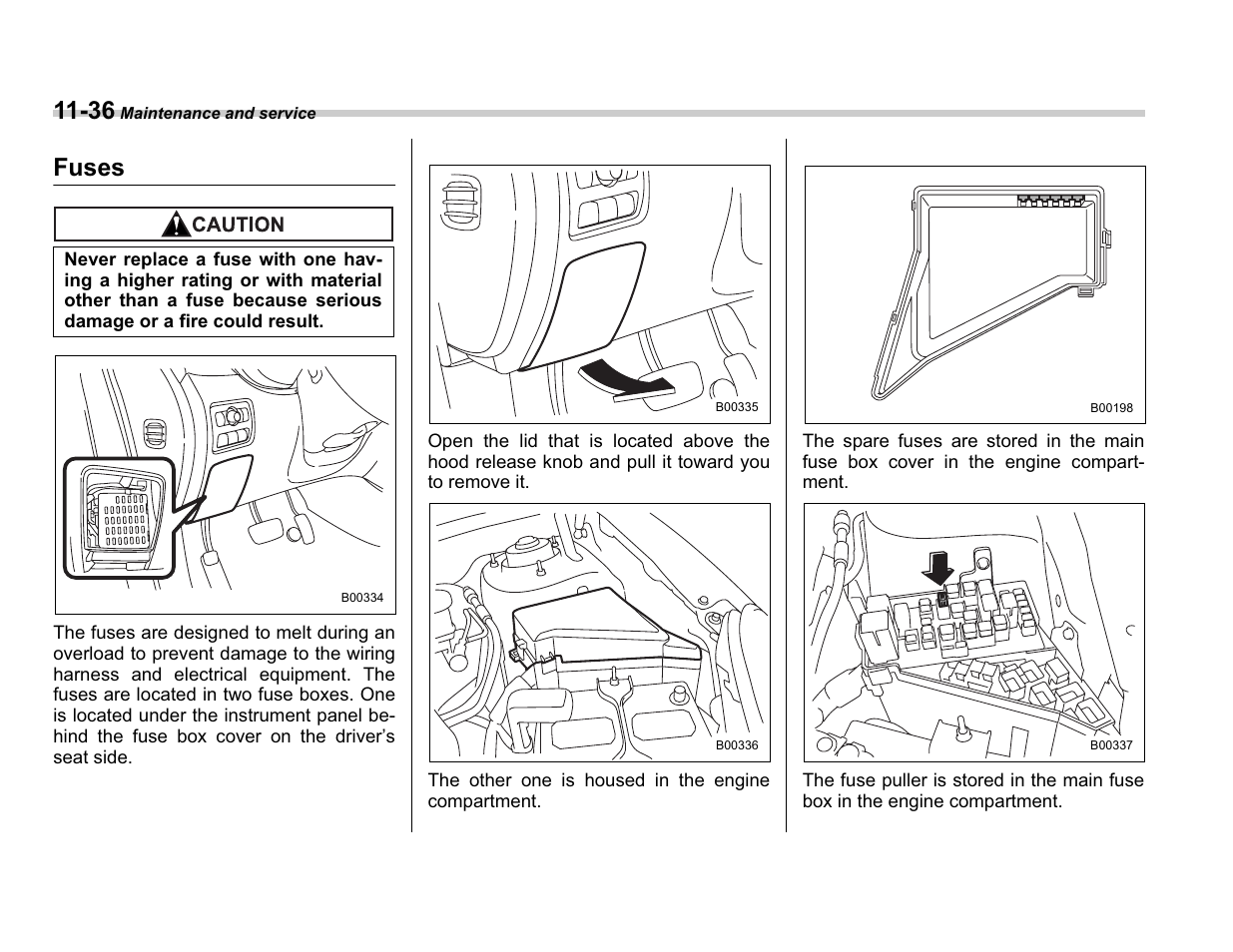 11-36 Maintenance and service

Fuses

CAUTION

Never replace a fuse with one having a higher rating or with material other than a fuse because serious damage or a fire could result.

B00334

The fuses are designed to melt during an overload to prevent damage to the wiring harness and electrical equipment. The fuses are located in two fuse boxes. One is located under the instrument panel behind the fuse box cover on the driver's seat side.

B00335

Open the lid that is located above the hood release knob and pull it toward you to remove it.

B00336

The other one is housed in the engine compartment.

B00198

The spare fuses are stored in the main fuse box cover in the engine compartment.

B00337

The fuse puller is stored in the main fuse box in the engine compartment.