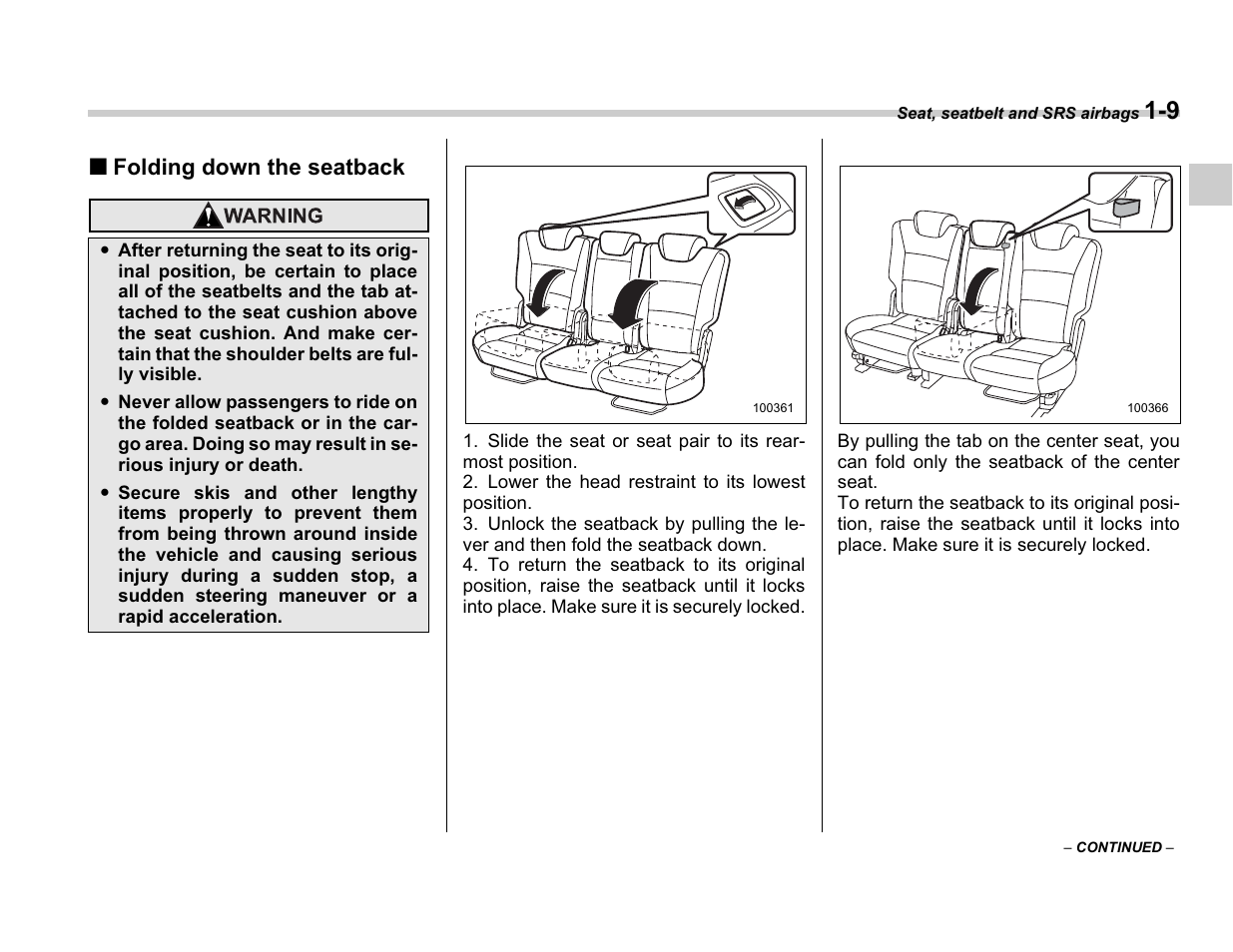 Seat, seatbelt and SRS airbags 1-9

■ Folding down the seatback

WARNING

● After returning the seat to its original position, be certain to place all of the seatbelts and the tab attached to the seat cushion above the seat cushion. And make certain that the shoulder belts are fully visible.

● Never allow passengers to ride on the folded seatback or in the cargo area. Doing so may result in serious injury or death.

● Secure skis and other lengthy items properly to prevent them from being thrown around inside the vehicle and causing serious injury during a sudden stop, a sudden steering maneuver or a rapid acceleration.

100361

1. Slide the seat or seat pair to its rearmost position.
2. Lower the head restraint to its lowest position.
3. Unlock the seatback by pulling the lever and then fold the seatback down.
4. To return the seatback to its original position, raise the seatback until it locks into place. Make sure it is securely locked.

100366

By pulling the tab on the center seat, you can fold only the seatback of the center seat.
To return the seatback to its original position, raise the seatback until it locks into place. Make sure it is securely locked.

– CONTINUED –