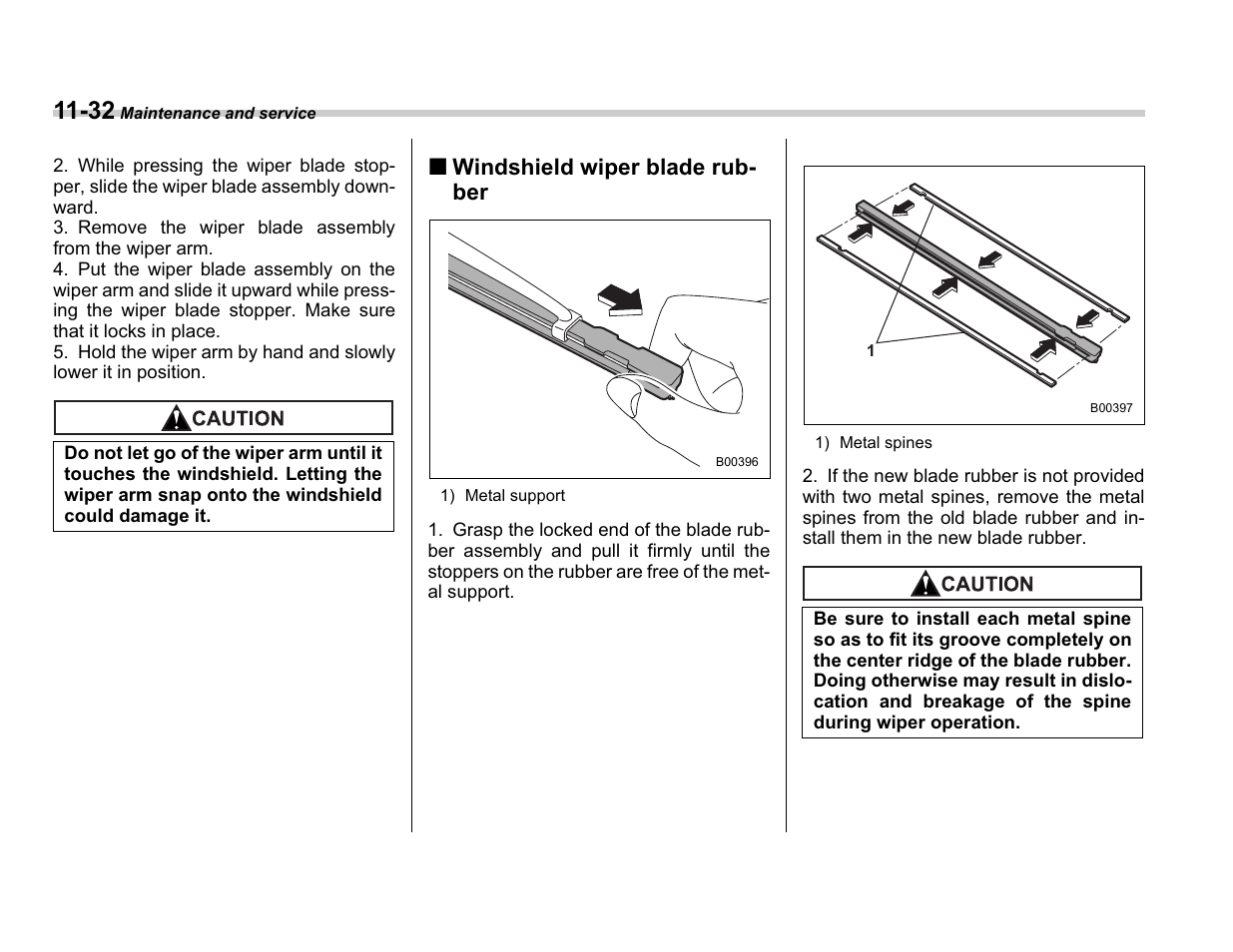 11-32 Maintenance and service

2. While pressing the wiper blade stopper, slide the wiper blade assembly downward.
3. Remove the wiper blade assembly from the wiper arm.
4. Put the wiper blade assembly on the wiper arm and slide it upward while pressing the wiper blade stopper. Make sure that it locks in place.
5. Hold the wiper arm by hand and slowly lower it in position.

CAUTION

Do not let go of the wiper arm until it touches the windshield. Letting the wiper arm snap onto the windshield could damage it.

■ Windshield wiper blade rubber

B00396

1) Metal support

1. Grasp the locked end of the blade rubber assembly and pull it firmly until the stoppers on the rubber are free of the metal support.

1

B00397

1) Metal spines

2. If the new blade rubber is not provided with two metal spines, remove the metal spines from the old blade rubber and install them in the new blade rubber.

CAUTION

Be sure to install each metal spine so as to fit its groove completely on the center ridge of the blade rubber. Doing otherwise may result in dislocation and breakage of the spine during wiper operation.