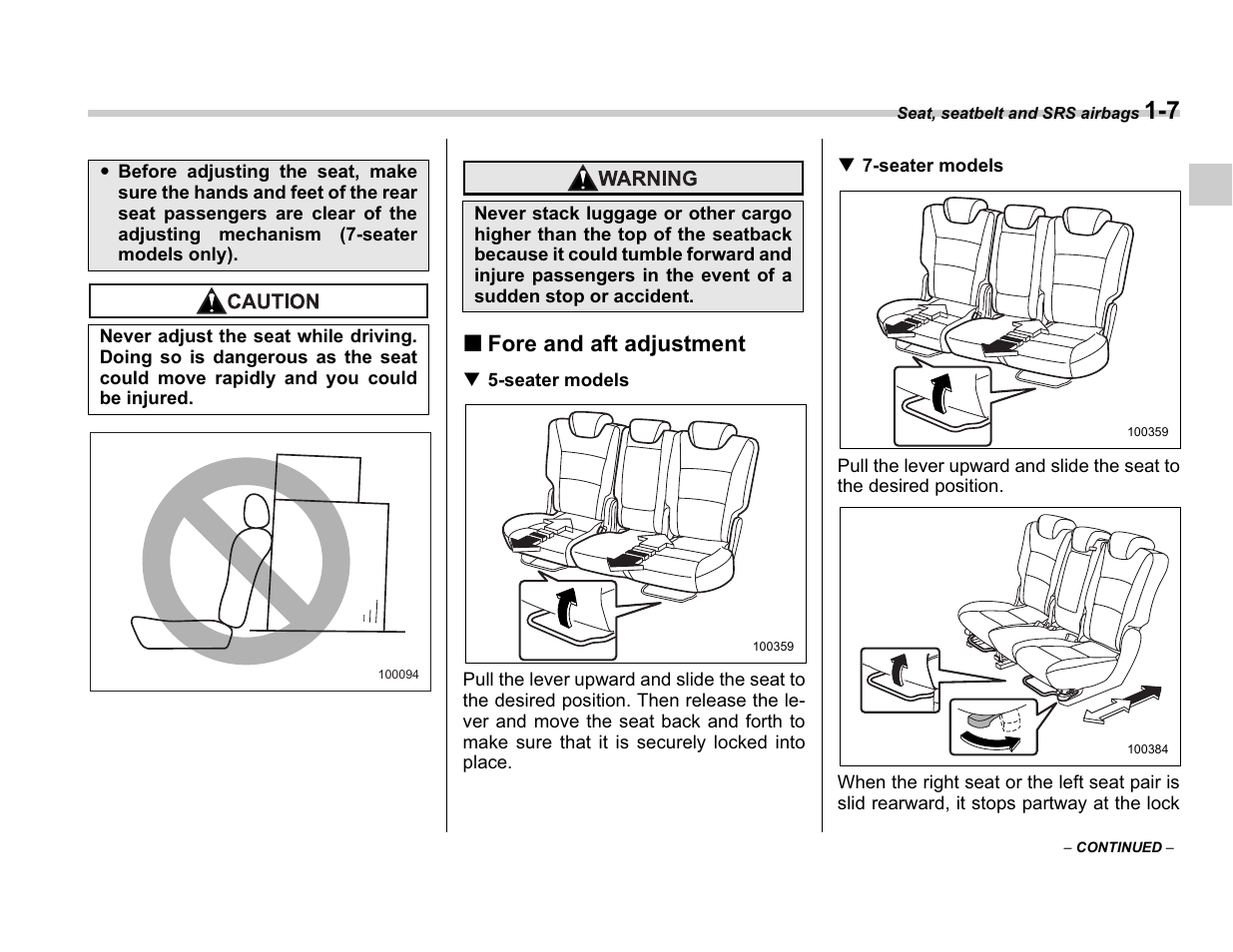 Seat, seatbelt and SRS airbags 1-7

● Before adjusting the seat, make sure the hands and feet of the rear seat passengers are clear of the adjusting mechanism (7-seater models only).

CAUTION

Never adjust the seat while driving. Doing so is dangerous as the seat could move rapidly and you could be injured.

100094

WARNING

Never stack luggage or other cargo higher than the top of the seatback because it could tumble forward and injure passengers in the event of a sudden stop or accident.

■ Fore and aft adjustment

▼ 5-seater models

100359

Pull the lever upward and slide the seat to the desired position. Then release the lever and move the seat back and forth to make sure that it is securely locked into place.

▼ 7-seater models

100359

Pull the lever upward and slide the seat to the desired position.

100384

When the right seat or the left seat pair is slid rearward, it stops partway at the lock

– CONTINUED –