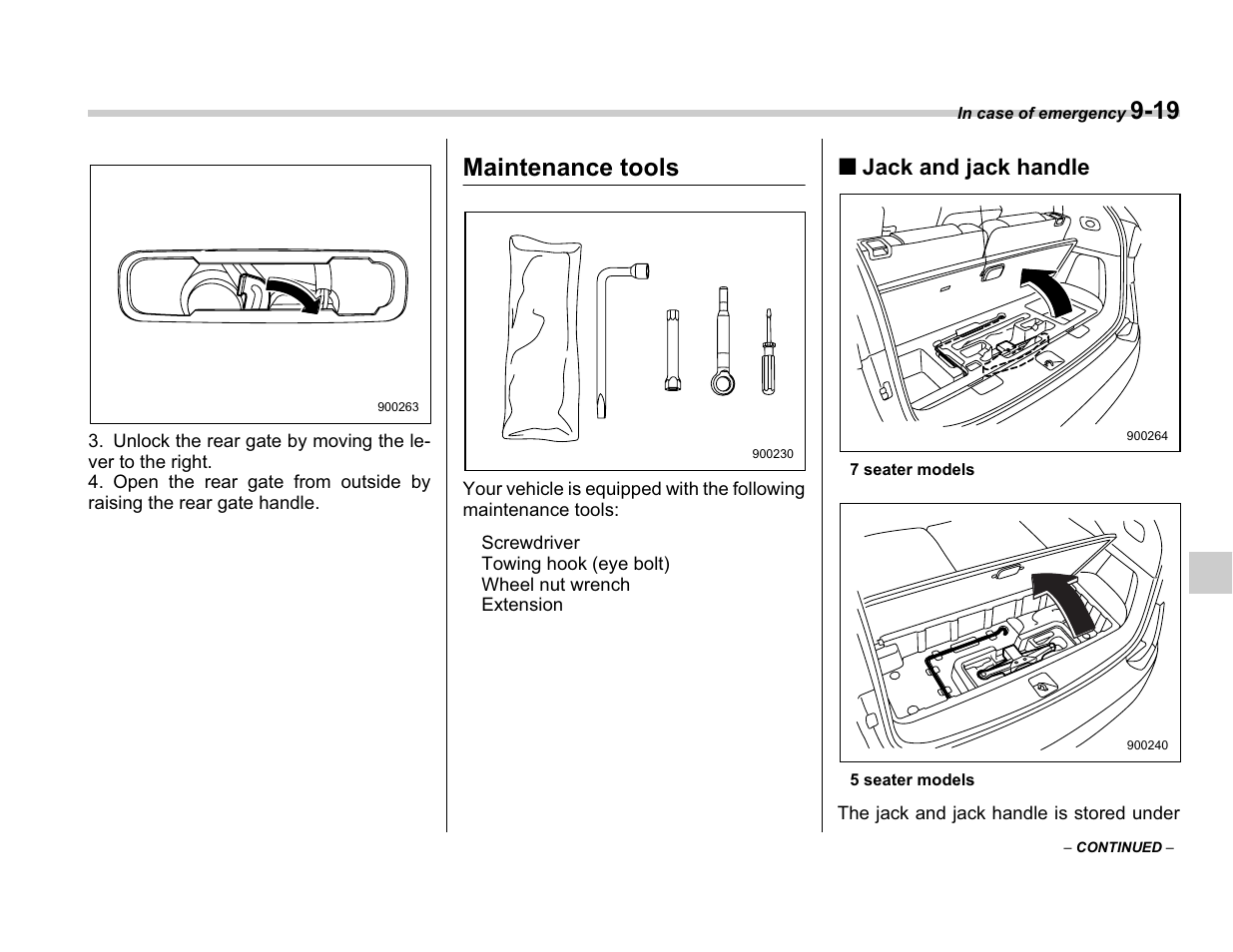 In case of emergency 9-19

900263

3. Unlock the rear gate by moving the lever to the right.
4. Open the rear gate from outside by raising the rear gate handle.

Maintenance tools

900230

Your vehicle is equipped with the following maintenance tools:

Screwdriver
Towing hook (eye bolt)
Wheel nut wrench
Extension

■ Jack and jack handle

900264

7 seater models

900240

5 seater models

The jack and jack handle is stored under

– CONTINUED –