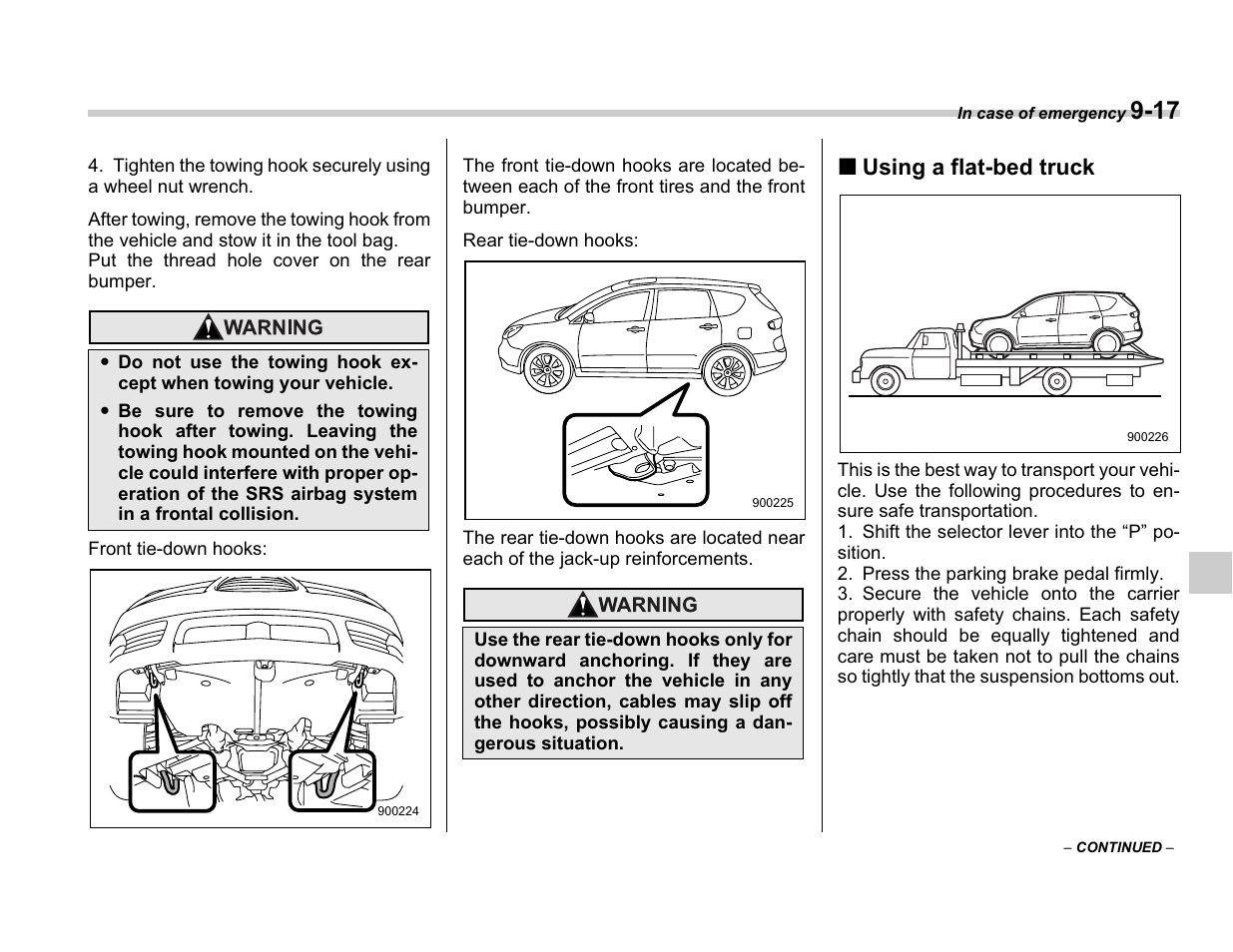 In case of emergency 9-17

4. Tighten the towing hook securely using a wheel nut wrench.

After towing, remove the towing hook from the vehicle and stow it in the tool bag.
Put the thread hole cover on the rear bumper.

WARNING

● Do not use the towing hook except when towing your vehicle.
● Be sure to remove the towing hook after towing. Leaving the towing hook mounted on the vehicle could interfere with proper operation of the SRS airbag system in a frontal collision.

Front tie-down hooks:

900224

The front tie-down hooks are located between each of the front tires and the front bumper.

Rear tie-down hooks:

900225

The rear tie-down hooks are located near each of the jack-up reinforcements.

WARNING

Use the rear tie-down hooks only for downward anchoring. If they are used to anchor the vehicle in any other direction, cables may slip off the hooks, possibly causing a dangerous situation.

■ Using a flat-bed truck

900226

This is the best way to transport your vehicle. Use the following procedures to ensure safe transportation.
1. Shift the selector lever into the “P” position.
2. Press the parking brake pedal firmly.
3. Secure the vehicle onto the carrier properly with safety chains. Each safety chain should be equally tightened and care must be taken not to pull the chains so tightly that the suspension bottoms out.

– CONTINUED –