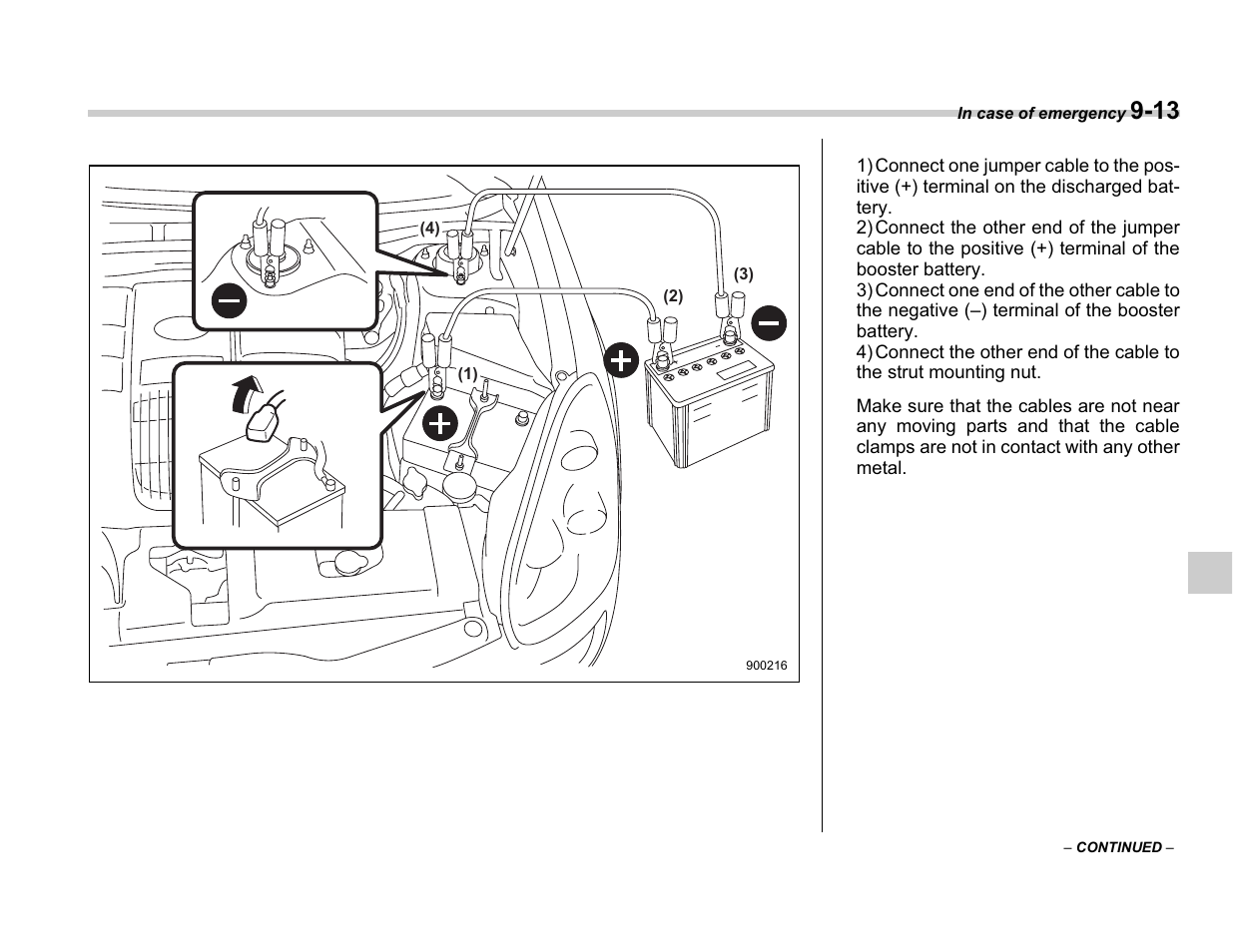 In case of emergency 9-13

(4)

(3)

(2)

(1)

900216

1) Connect one jumper cable to the positive (+) terminal on the discharged battery.
2) Connect the other end of the jumper cable to the positive (+) terminal of the booster battery.
3) Connect one end of the other cable to the negative (–) terminal of the booster battery.
4) Connect the other end of the cable to the strut mounting nut.

Make sure that the cables are not near any moving parts and that the cable clamps are not in contact with any other metal.

– CONTINUED –