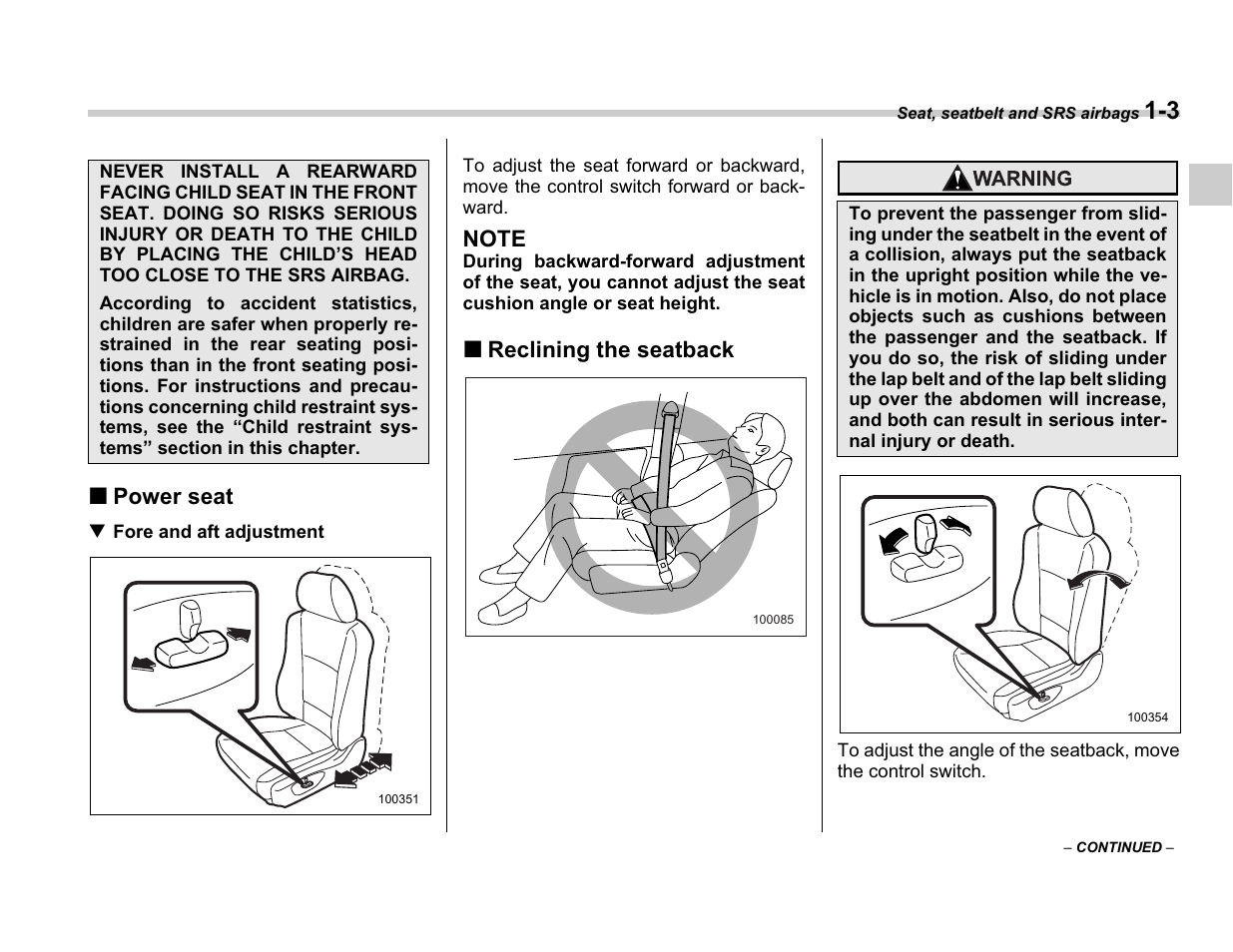 Seat, seatbelt and SRS airbags 1-3

NEVER INSTALL A REARWARD FACING CHILD SEAT IN THE FRONT SEAT. DOING SO RISKS SERIOUS INJURY OR DEATH TO THE CHILD BY PLACING THE CHILD'S HEAD TOO CLOSE TO THE SRS AIRBAG.

According to accident statistics, children are safer when properly restrained in the rear seating positions than in the front seating positions. For instructions and precautions concerning child restraint systems, see the "Child restraint systems" section in this chapter.

■ Power seat

▼ Fore and aft adjustment

100351

To adjust the seat forward or backward, move the control switch forward or backward.

NOTE

During backward-forward adjustment of the seat, you cannot adjust the seat cushion angle or seat height.

■ Reclining the seatback

100085

WARNING

To prevent the passenger from sliding under the seatbelt in the event of a collision, always put the seatback in the upright position while the vehicle is in motion. Also, do not place objects such as cushions between the passenger and the seatback. If you do so, the risk of sliding under the lap belt and of the lap belt sliding up over the abdomen will increase, and both can result in serious internal injury or death.

100354

To adjust the angle of the seatback, move the control switch.

– CONTINUED –