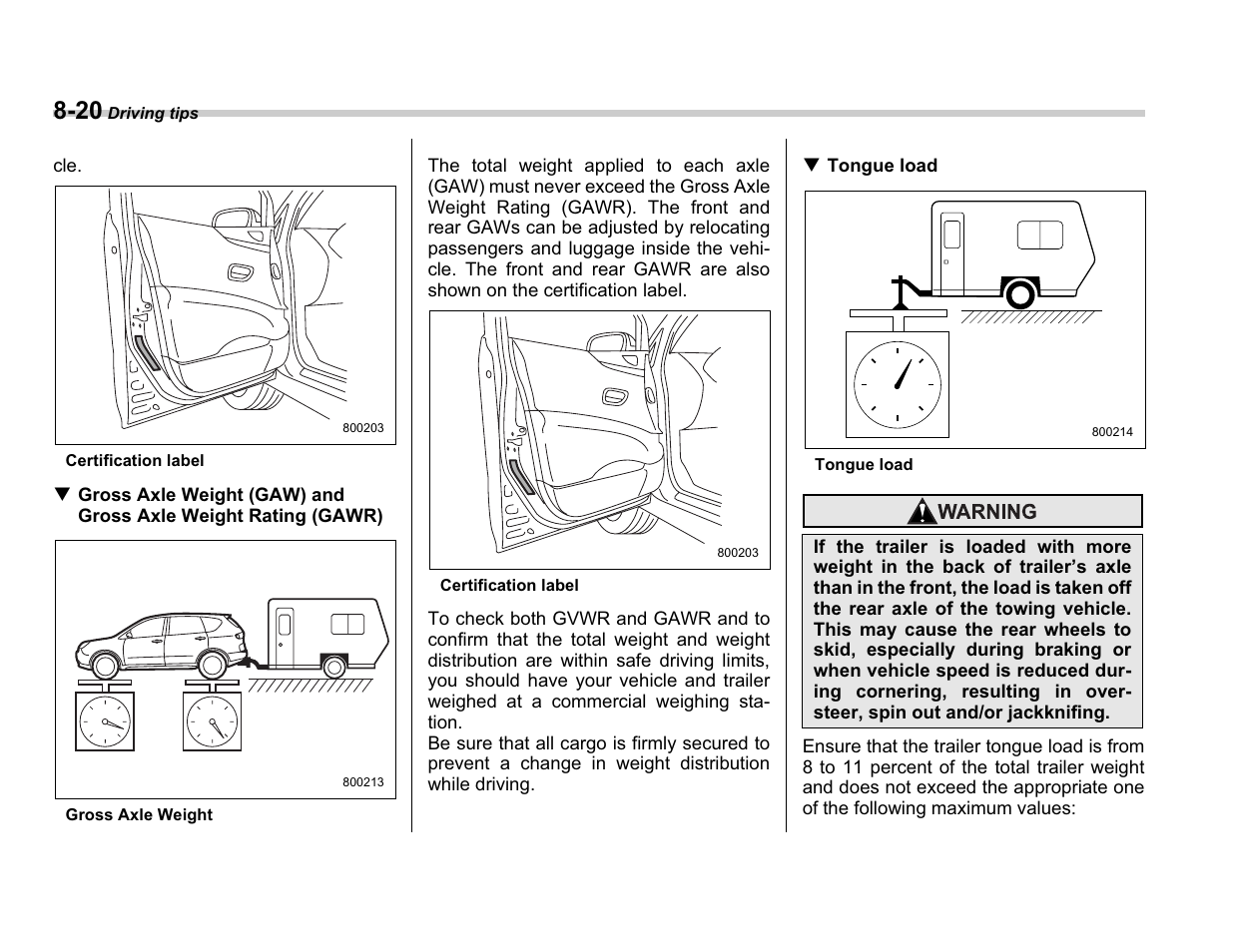 8-20 Driving tips

cle.

800203

Certification label

▼ Gross Axle Weight (GAW) and Gross Axle Weight Rating (GAWR)

800213

Gross Axle Weight

The total weight applied to each axle (GAW) must never exceed the Gross Axle Weight Rating (GAWR). The front and rear GAWs can be adjusted by relocating passengers and luggage inside the vehicle. The front and rear GAWR are also shown on the certification label.

800203

Certification label

To check both GVWR and GAWR and to confirm that the total weight and weight distribution are within safe driving limits, you should have your vehicle and trailer weighed at a commercial weighing station.
Be sure that all cargo is firmly secured to prevent a change in weight distribution while driving.

▼ Tongue load

800214

Tongue load

WARNING

If the trailer is loaded with more weight in the back of trailer's axle than in the front, the load is taken off the rear axle of the towing vehicle. This may cause the rear wheels to skid, especially during braking or when vehicle speed is reduced during cornering, resulting in oversteer, spin out and/or jackknifing.

Ensure that the trailer tongue load is from 8 to 11 percent of the total trailer weight and does not exceed the appropriate one of the following maximum values: