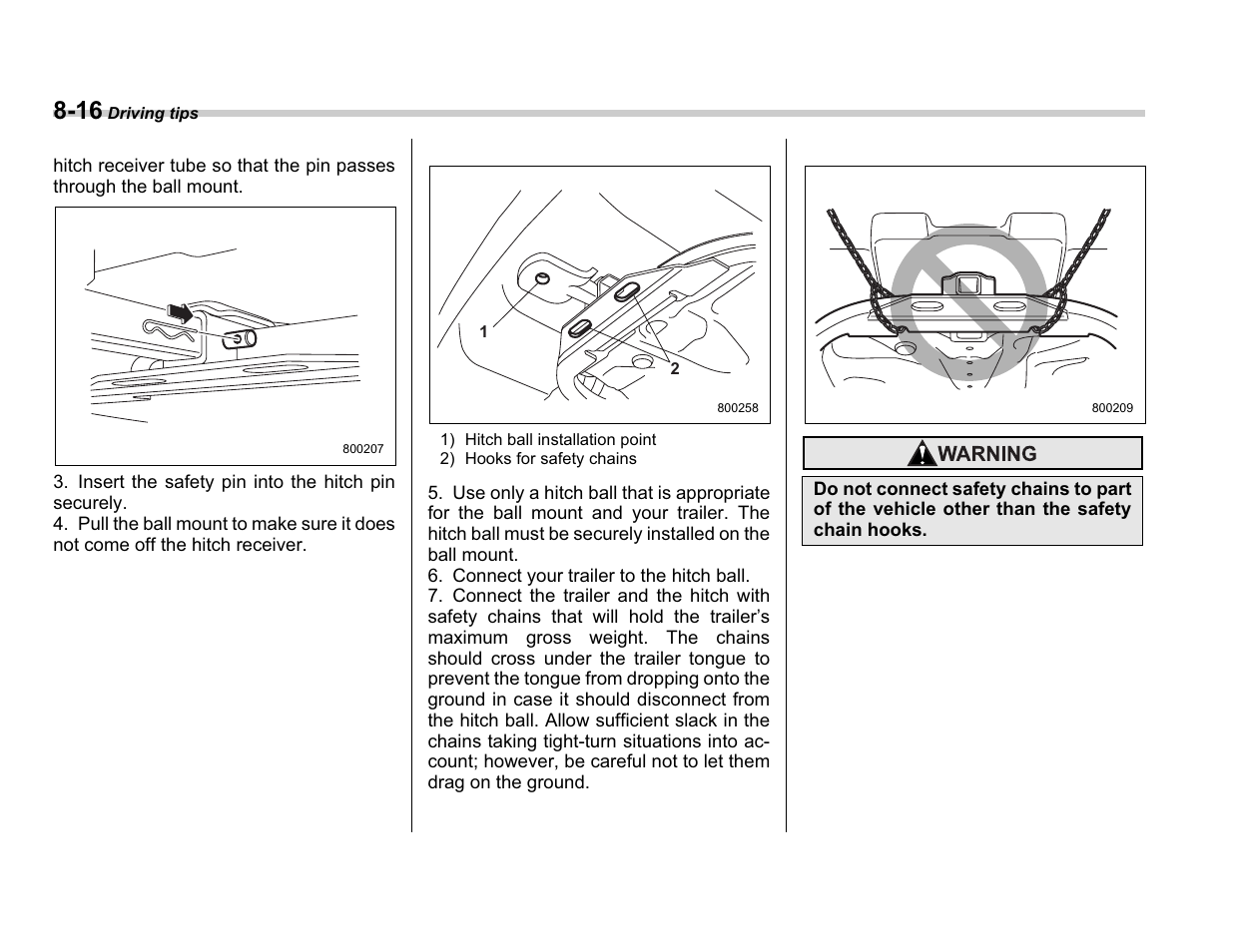 8-16 Driving tips

hitch receiver tube so that the pin passes through the ball mount.

800207

3. Insert the safety pin into the hitch pin securely.
4. Pull the ball mount to make sure it does not come off the hitch receiver.

1

2

800258

1) Hitch ball installation point
2) Hooks for safety chains

5. Use only a hitch ball that is appropriate for the ball mount and your trailer. The hitch ball must be securely installed on the ball mount.
6. Connect your trailer to the hitch ball.
7. Connect the trailer and the hitch with safety chains that will hold the trailer's maximum gross weight. The chains should cross under the trailer tongue to prevent the tongue from dropping onto the ground in case it should disconnect from the hitch ball. Allow sufficient slack in the chains taking tight-turn situations into account; however, be careful not to let them drag on the ground.

800209

WARNING

Do not connect safety chains to part of the vehicle other than the safety chain hooks.