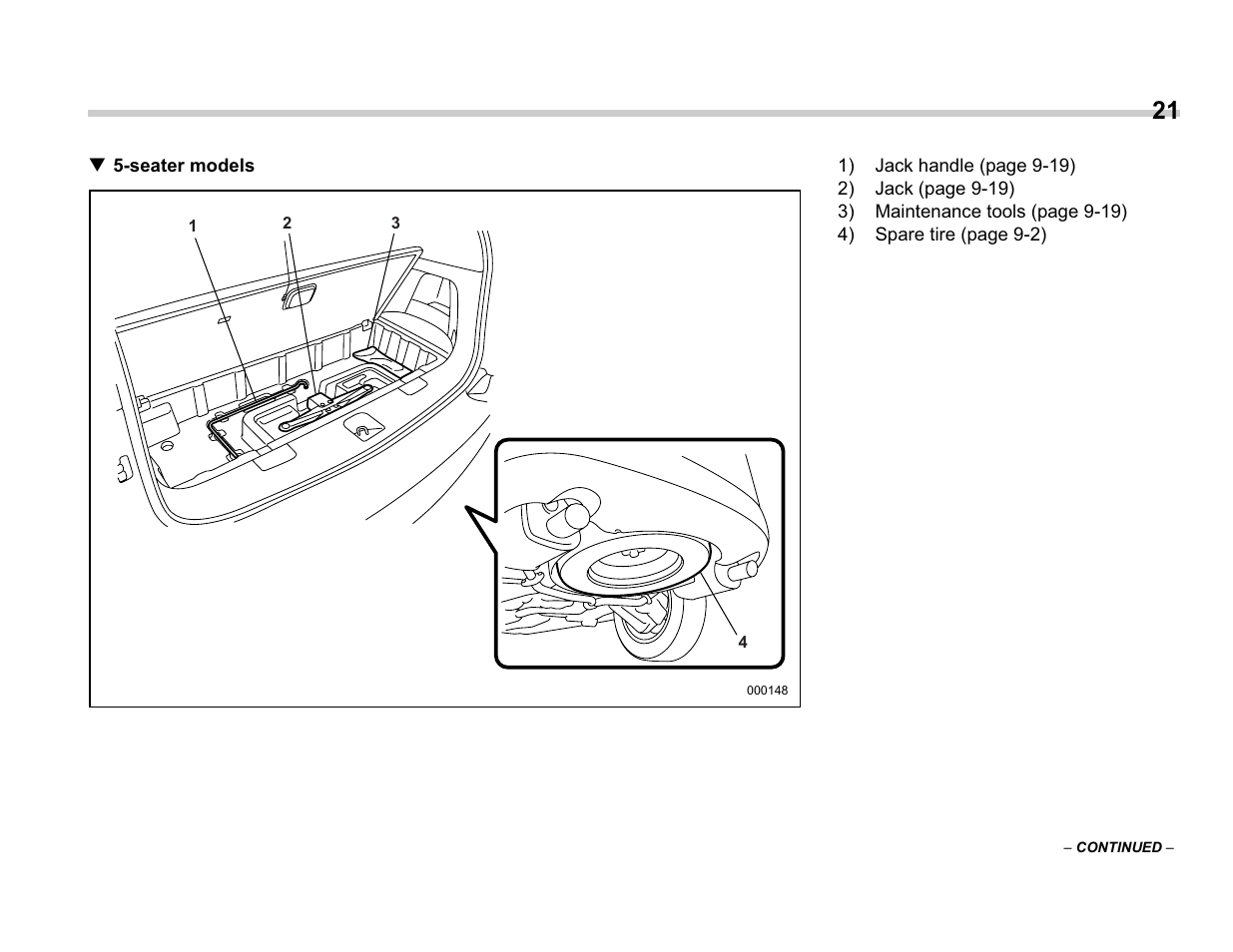 21

▼ 5-seater models

1 2 3

4

000148

1) Jack handle (page 9-19)
2) Jack (page 9-19)
3) Maintenance tools (page 9-19)
4) Spare tire (page 9-2)

– CONTINUED –